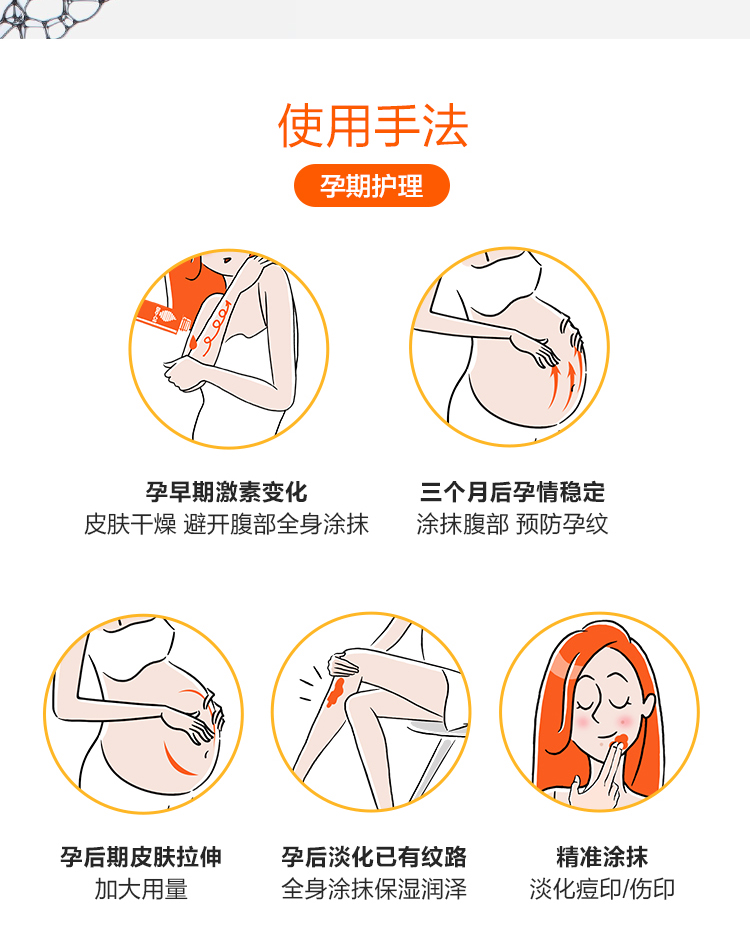 使用手法

孕期护理

孕早期激素变化
皮肤干燥 避开腹部全身涂抹

三个月后孕情稳定
涂抹腹部 预防孕纹

孕后期皮肤拉伸
加大用量

孕后淡化已有纹路
全身涂抹保湿润泽

精准涂抹
淡化痘印/伤印