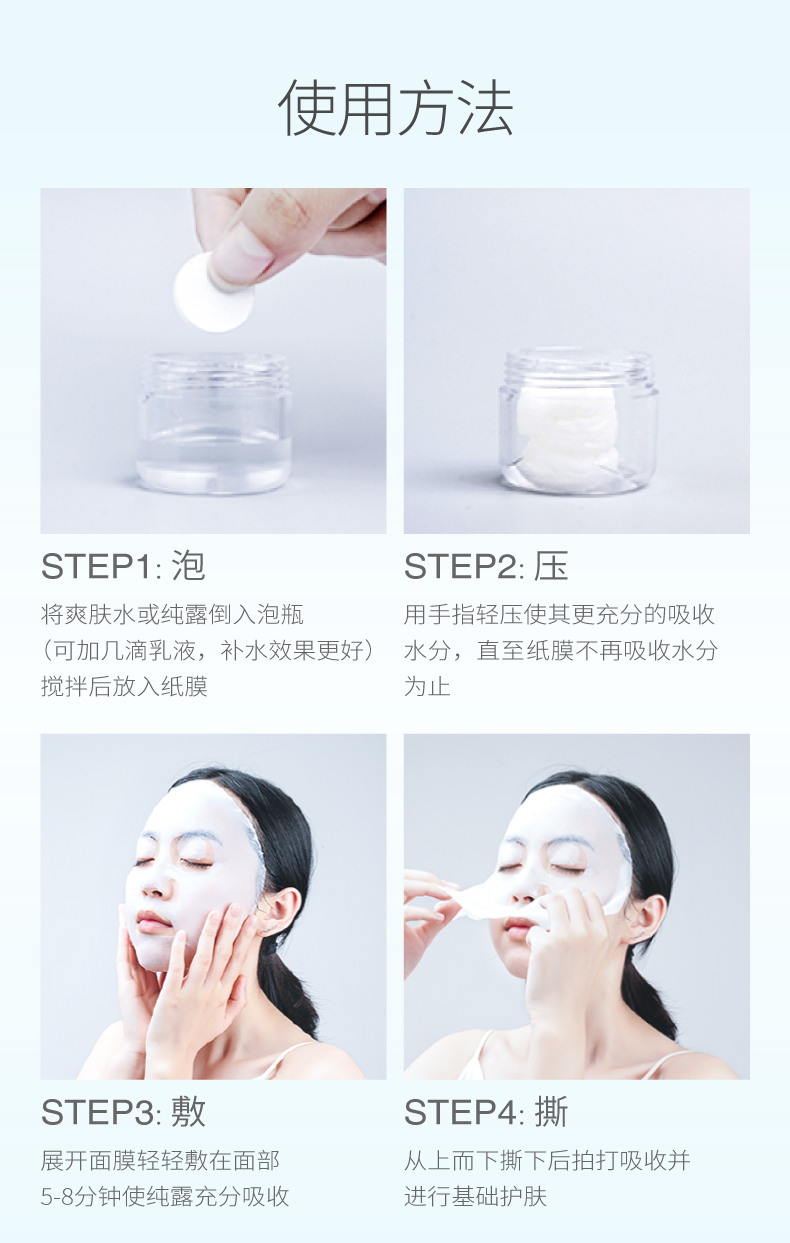 使用方法

STEP1: 泡

将爽肤水或纯露倒入泡瓶（可加几滴乳液，补水效果更好）搅拌后放入纸膜

STEP2: 压

用手指轻压使其更充分的吸收水分，直至纸膜不再吸收水分为止

STEP3: 敷

展开面膜轻轻敷在面部 5-8分钟使纯露充分吸收

STEP4: 撕

从上而下撕下后拍打吸收并进行基础护肤