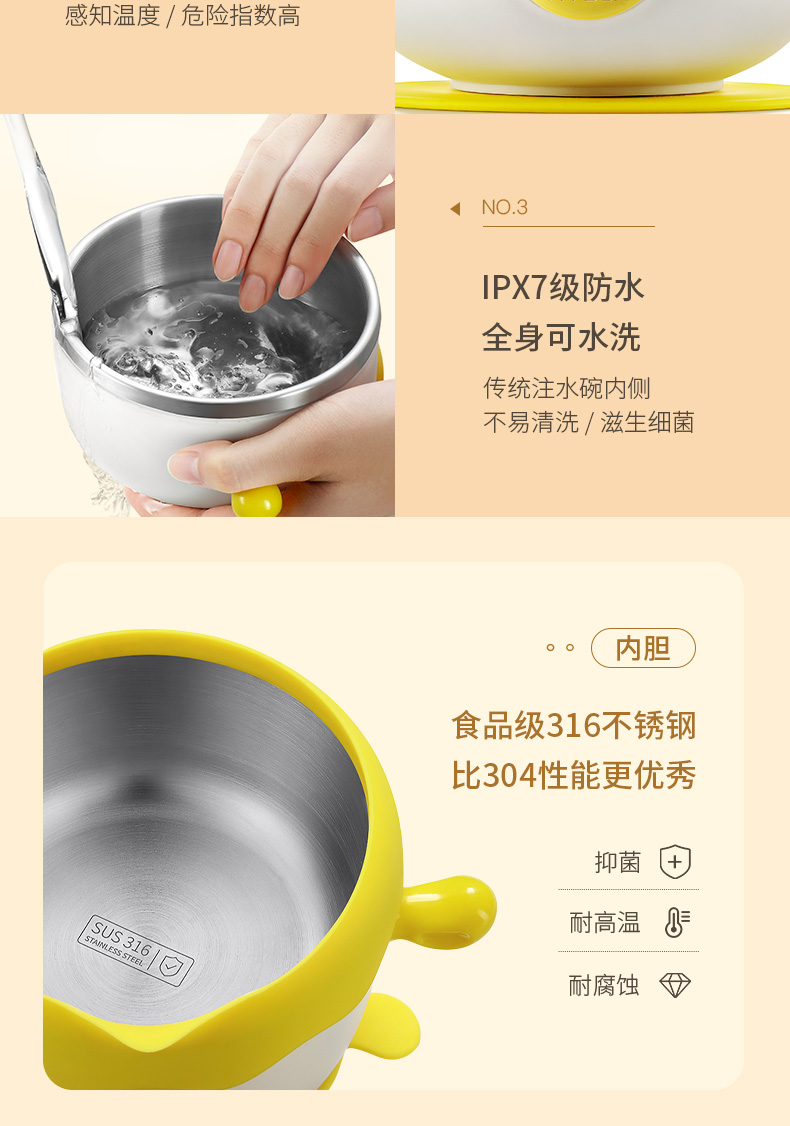 感知温度 / 危险指数高

NO.3

IPX7级防水
全身可水洗

传统注水碗内侧
不易清洗 / 滋生细菌

内胆

食品级316不锈钢
比304性能更优秀

抑菌

耐高温

耐腐蚀

SUS 316
STAINLESS STEEL