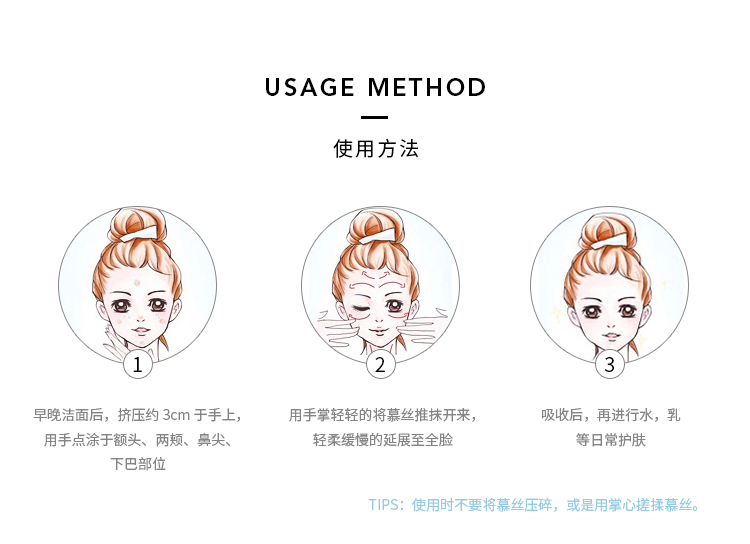 USAGE METHOD

使用方法

1

早晚洁面后，挤压约 3cm 于手上，用手点涂于额头、两颊、鼻尖、下巴部位

2

用手掌轻轻的将慕丝推抹开来，轻柔缓慢的延展至全脸

3

吸收后，再进行水，乳等日常护肤

TIPS：使用时不要将慕丝压碎，或是用掌心搓揉慕丝。