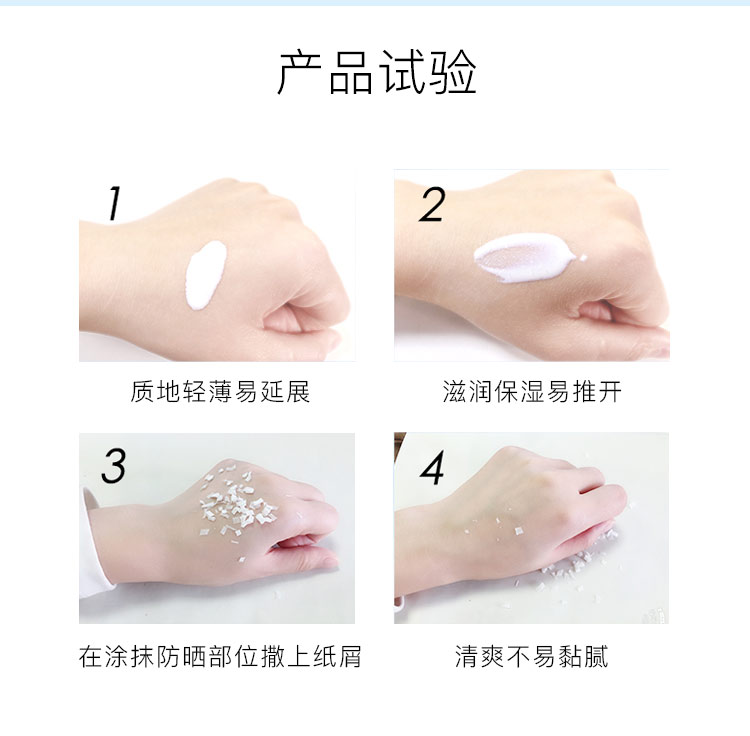 产品试验

1

质地轻薄易延展

2

滋润保湿易推开

3

在涂抹防晒部位撒上纸屑

4

清爽不易黏腻