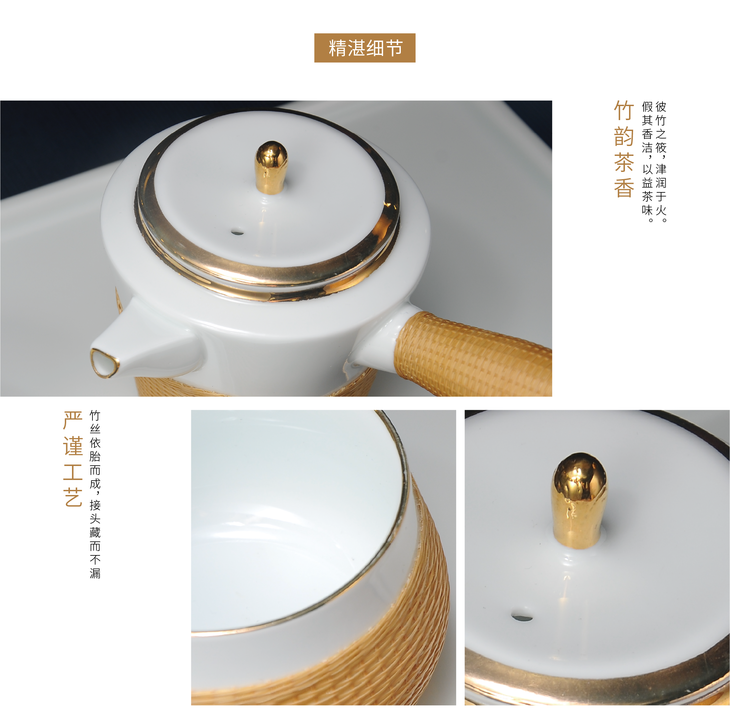 精湛细节

竹韵茶香

彼竹之筱，津润于火。
假其香洁，以益茶味。

严谨工艺

竹丝依胎而成，接头藏而不漏