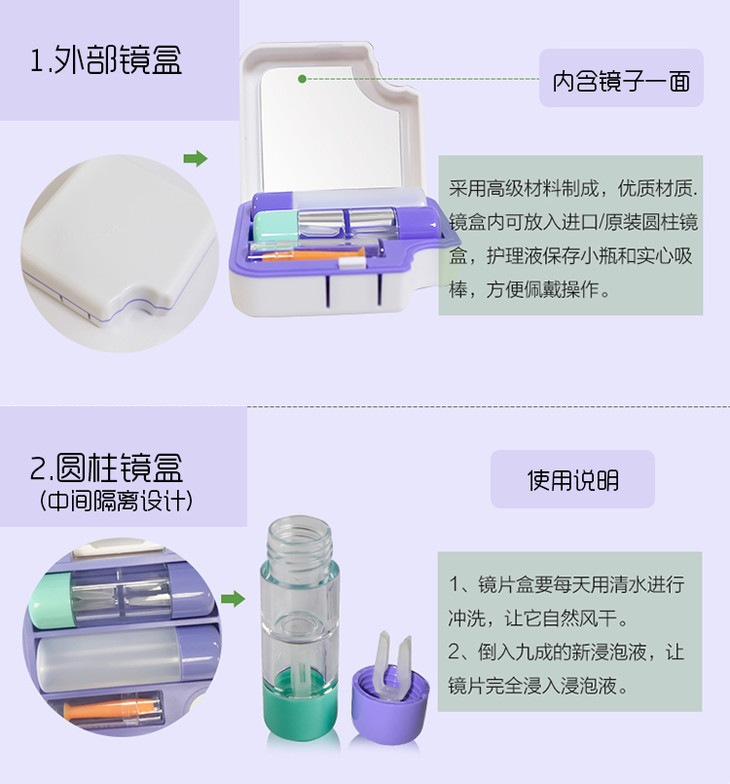 1.外部镜盒

内含镜子一面

采用高级材料制成，优质材质.镜盒内可放入进口/原装圆柱镜盒，护理液保存小瓶和实心吸棒，方便佩戴操作。

2.圆柱镜盒
(中间隔离设计)

使用说明

1、镜片盒要每天用清水进行冲洗，让它自然风干。
2、倒入九成的新浸泡液，让镜片完全浸入浸泡液。