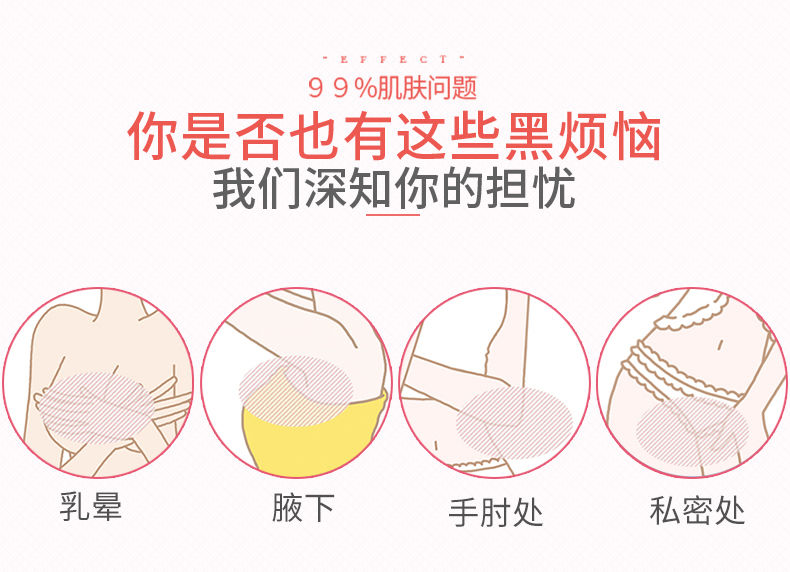 "EFFECT"
９９%肌肤问题
你是否也有这些黑烦恼
我们深知你的担忧

乳晕

腋下

手肘处

私密处