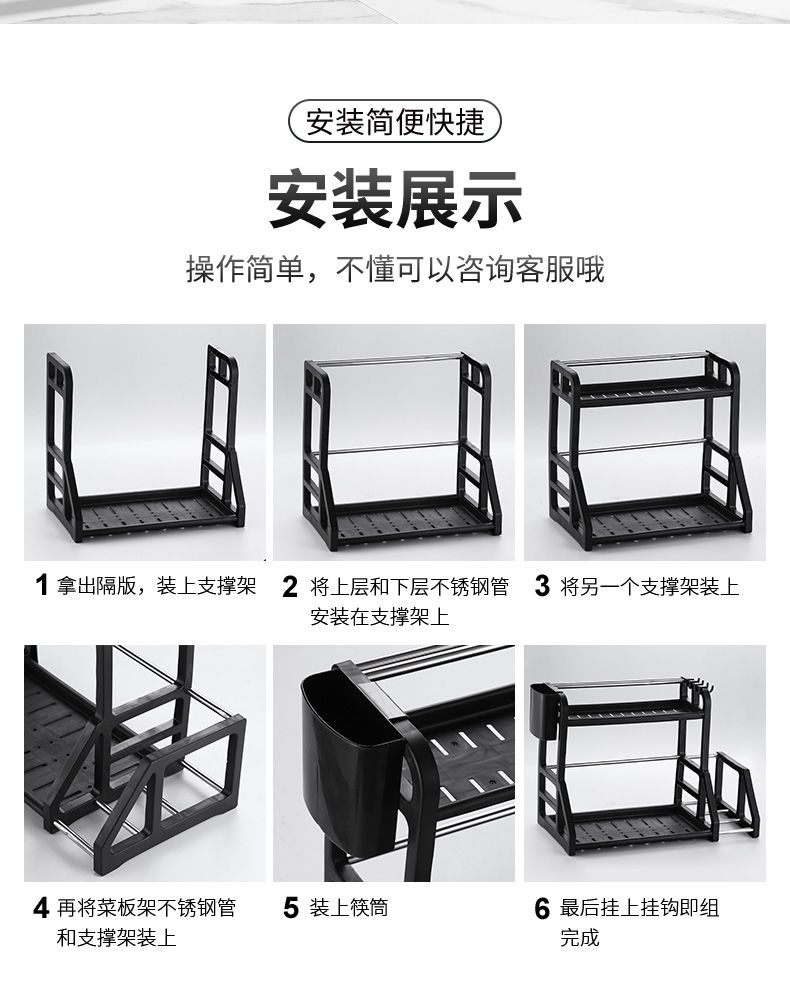 安装简便快捷

安装展示

操作简单，不懂可以咨询客服哦

1 拿出隔版，装上支撑架

2 将上层和下层不锈钢管安装在支撑架上

3 将另一个支撑架装上

4 再将菜板架不锈钢管和支撑架装上

5 装上筷筒

6 最后挂上挂钩即组完成