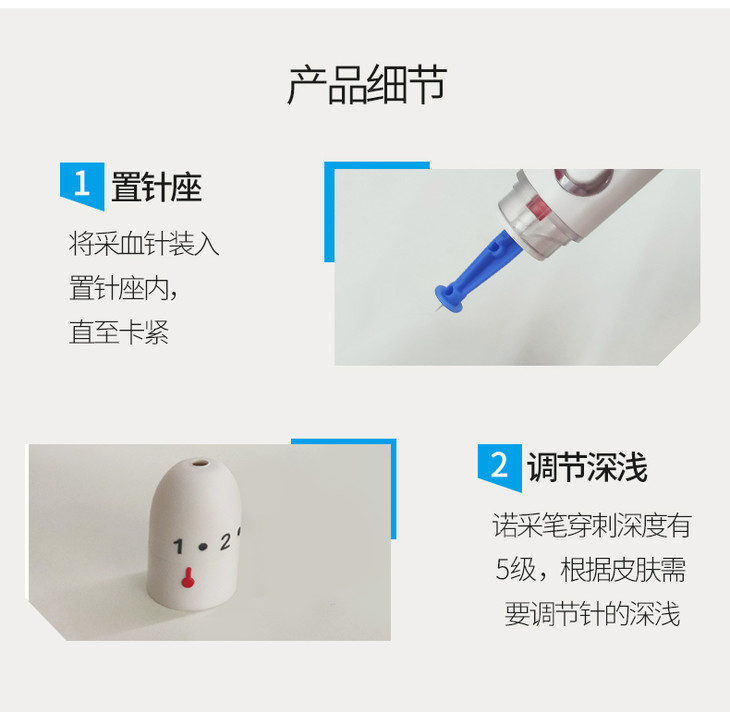 产品细节

1 置针座

将采血针装入置针座内，直至卡紧

1 • 2

2 调节深浅

诺采笔穿刺深度有5级，根据皮肤需要调节针的深浅