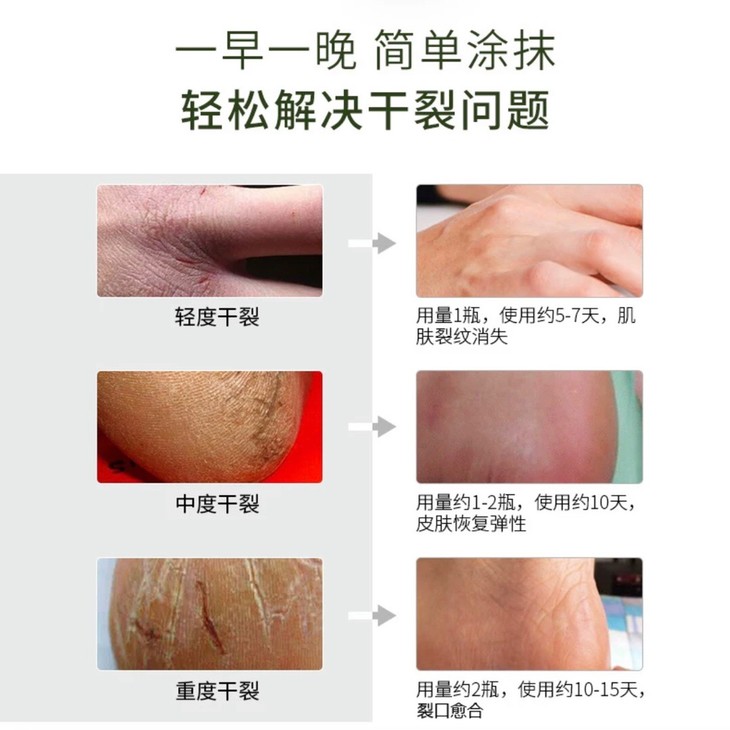 一早一晚 简单涂抹
轻松解决干裂问题

轻度干裂

用量1瓶，使用约5-7天，肌肤裂纹消失

中度干裂

用量约1-2瓶，使用约10天，皮肤恢复弹性

重度干裂

用量约2瓶，使用约10-15天，裂口愈合