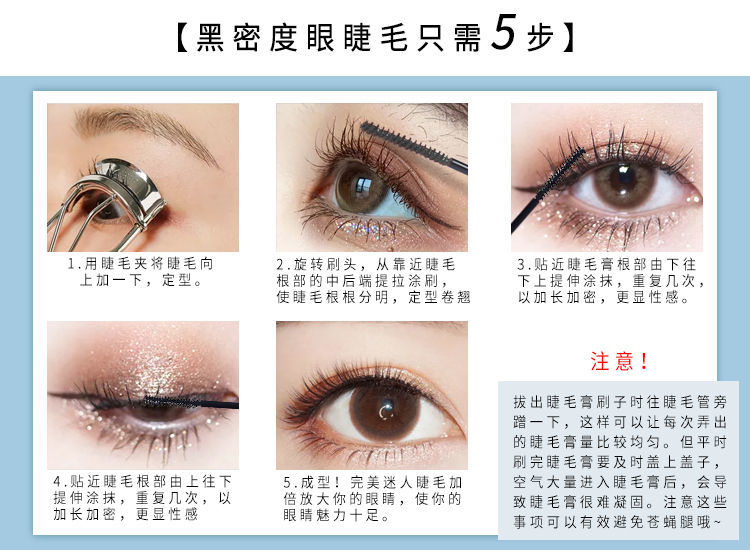 【黑密度眼睫毛只需5步】

1.用睫毛夹将睫毛向上加一下，定型。

2.旋转刷头，从靠近睫毛根部的中后端提拉涂刷，使睫毛根根分明，定型卷翘

3.贴近睫毛膏根部由下往下上提伸涂抹，重复几次，以加长加密，更显性感。

4.贴近睫毛根部由上往下提伸涂抹，重复几次，以加长加密，更显性感

5.成型！完美迷人睫毛加倍放大你的眼睛，使你的眼睛魅力十足。

注意！

拔出睫毛膏刷子时往睫毛管旁蹭一下，这样可以让每次弄出的睫毛膏量比较均匀。但平时刷完睫毛膏要及时盖上盖子，空气大量进入睫毛膏后，会导致睫毛膏很难凝固。注意这些事项可以有效避免苍蝇腿哦~