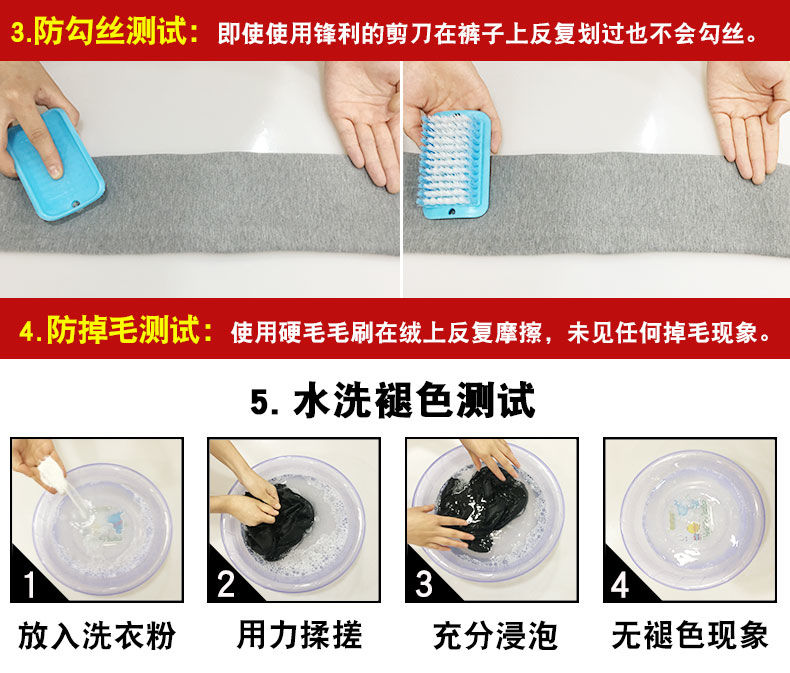 3.防勾丝测试：即使使用锋利的剪刀在裤子上反复划过也不会勾丝。

4.防掉毛测试：使用硬毛毛刷在绒上反复摩擦，未见任何掉毛现象。

5. 水洗褪色测试

1 放入洗衣粉

2 用力揉搓

3 充分浸泡

4 无褪色现象