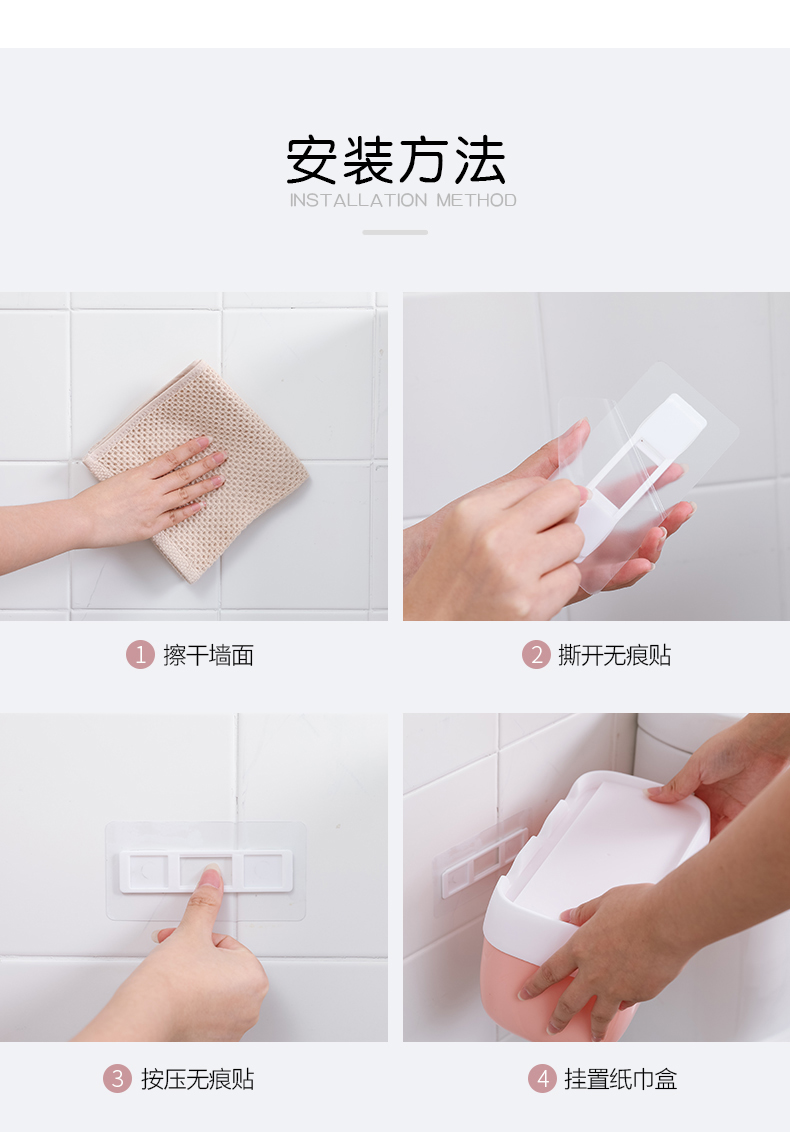 安装方法
INSTALLATION METHOD

1 擦干墙面

2 撕开无痕贴

3 按压无痕贴

4 挂置纸巾盒