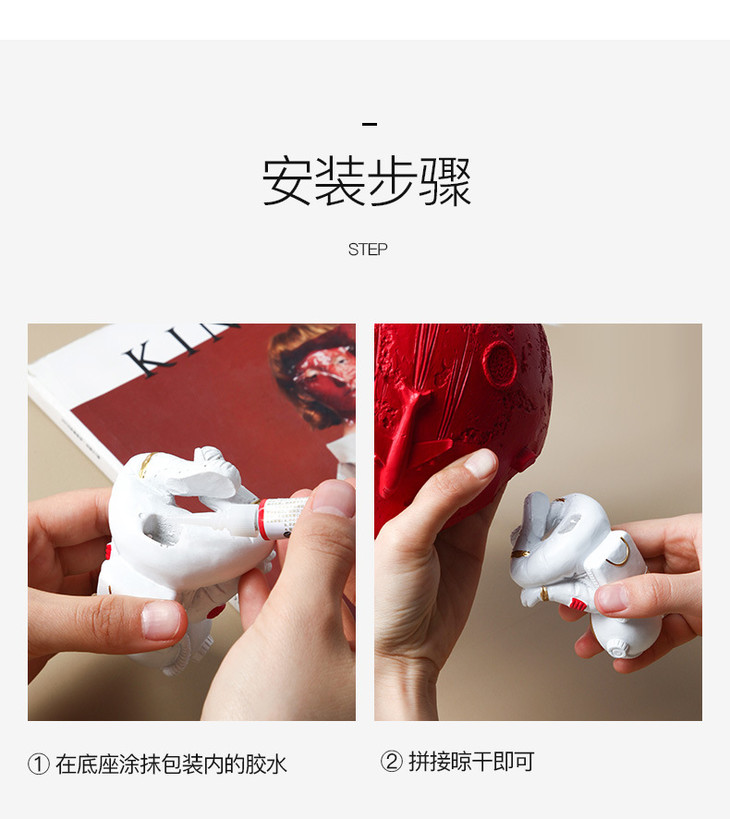 -

安装步骤

STEP

KIN

① 在底座涂抹包装内的胶水

② 拼接晾干即可