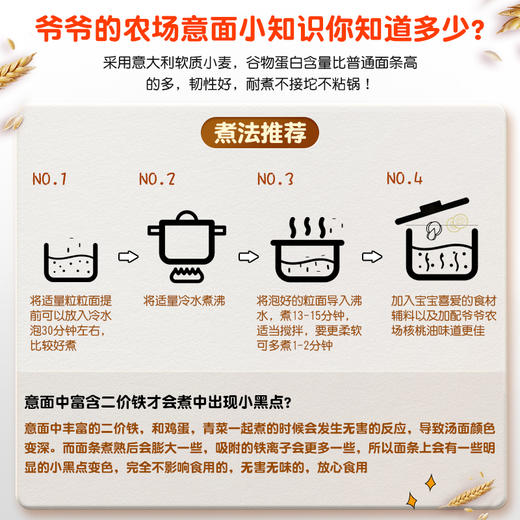 爷爷的农场意面小知识你知道多少？

采用意大利软质小麦，谷物蛋白含量比普通面条高的多，韧性好，耐煮不接坨不粘锅！

煮法推荐

NO.1

将适量粒粒面提前可以放入冷水泡30分钟左右，比较好煮

NO.2

将适量冷水煮沸

NO.3

将泡好的粒面导入沸水，煮13-15分钟，适当搅拌，要更柔软可多煮1-2分钟

NO.4

加入宝宝喜爱的食材辅料以及加配爷爷农场核桃油味道更佳

意面中富含二价铁才会煮中出现小黑点？

意面中丰富的二价铁，和鸡蛋，青菜一起煮的时候会发生无害的反应，导致汤面颜色变深。而面条煮熟后会膨大一些，吸附的铁离子会更多一些，所以面条上会有一些明显的小黑点变色，完全不影响食用的，无害无味的，放心食用