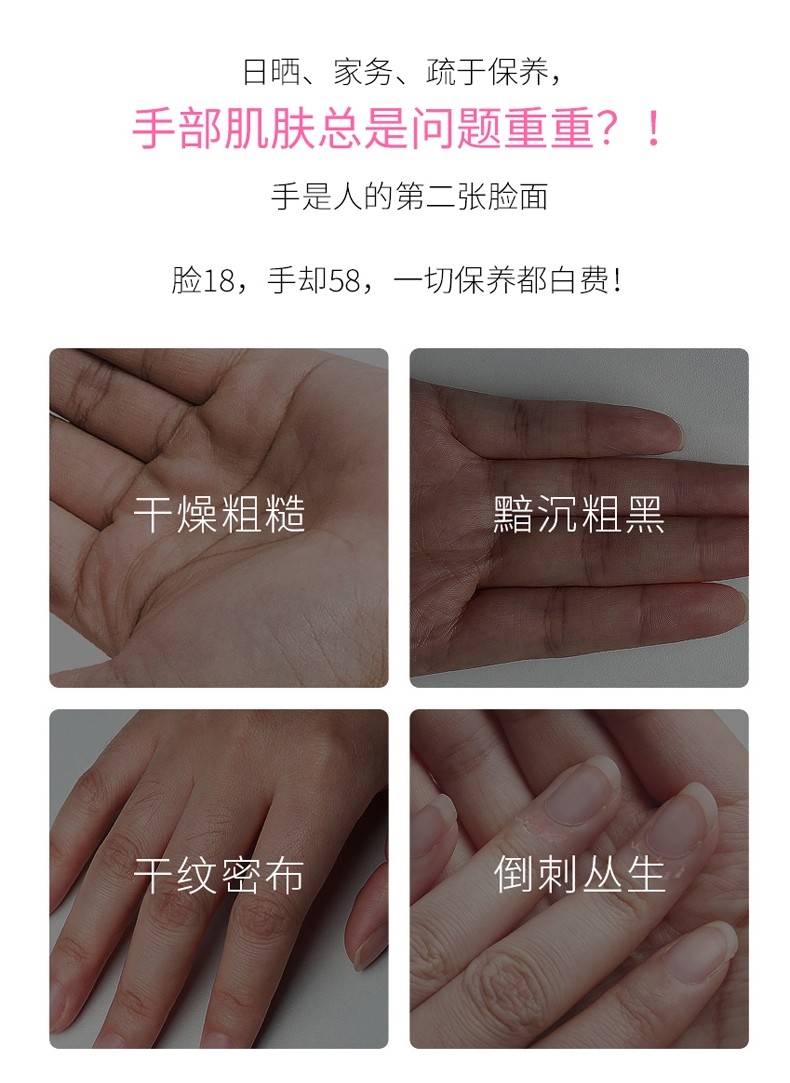 日晒、家务、疏于保养，

手部肌肤总是问题重重？！

手是人的第二张脸面

脸18，手却58，一切保养都白费！

干燥粗糙

黯沉粗黑

干纹密布

倒刺丛生