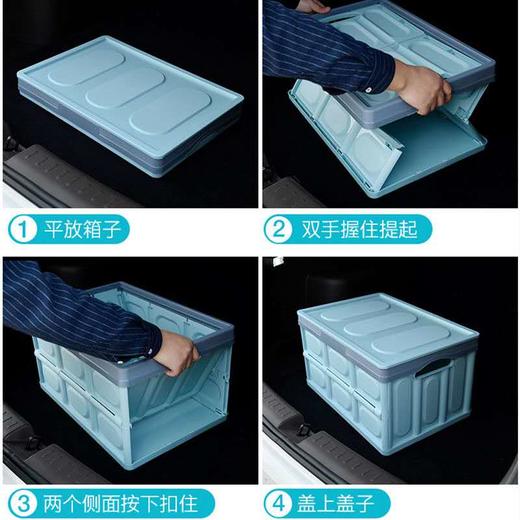 1 平放箱子

2 双手握住提起

3 两个侧面按下扣住

4 盖上盖子