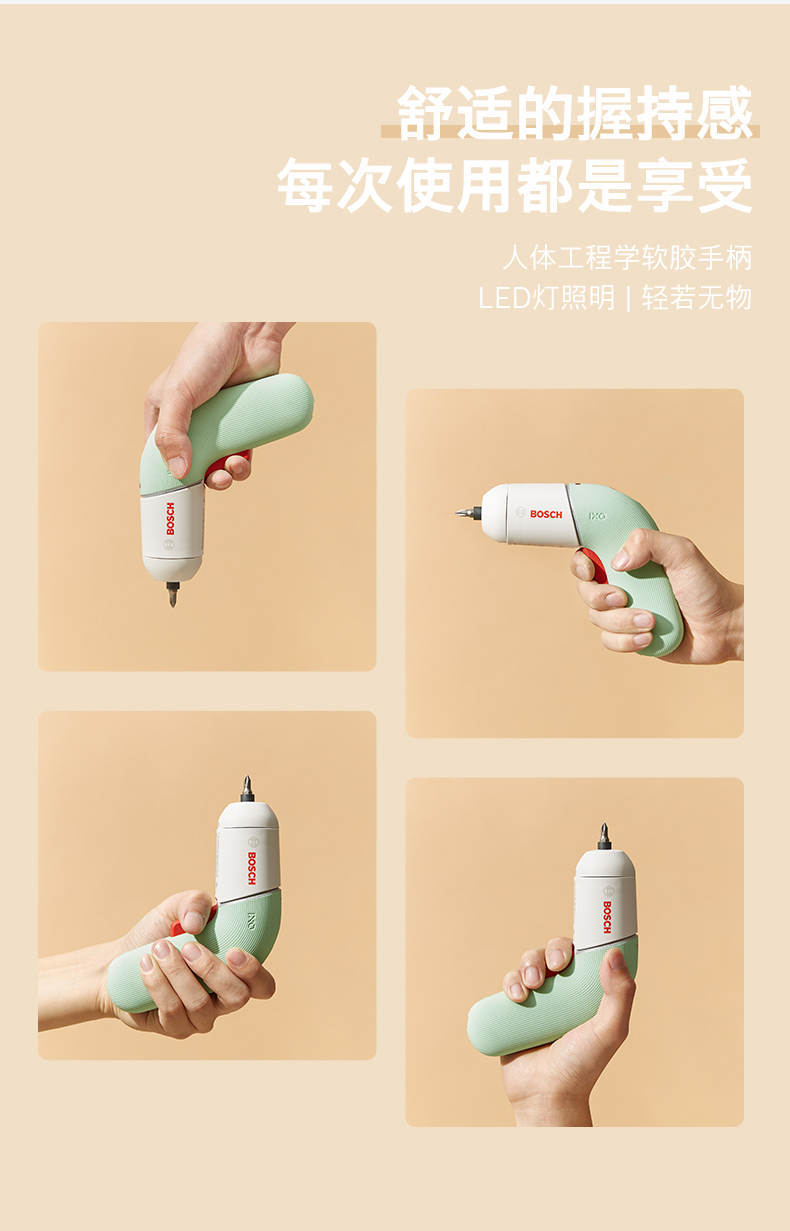 舒适的握持感
每次使用都是享受

人体工程学软胶手柄
LED灯照明 | 轻若无物

BOSCH

BOSCH IXO

BOSCH IXO

BOSCH