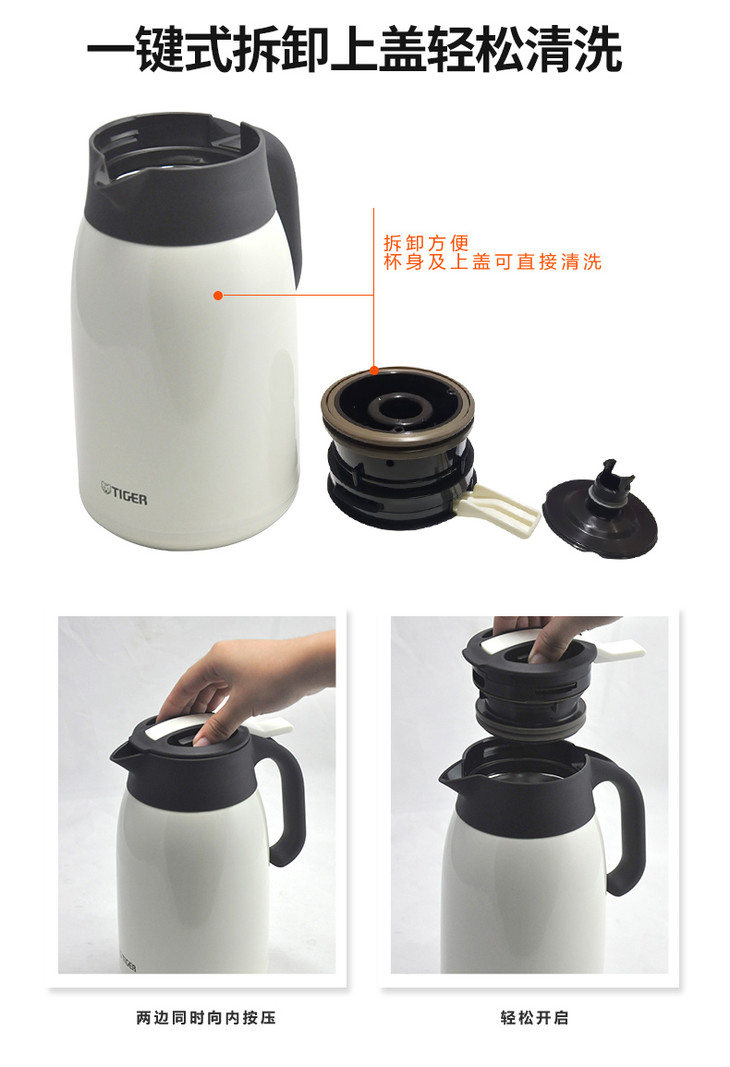 一键式拆卸上盖轻松清洗

拆卸方便
杯身及上盖可直接清洗

TIGER

TIGER

两边同时向内按压

轻松开启