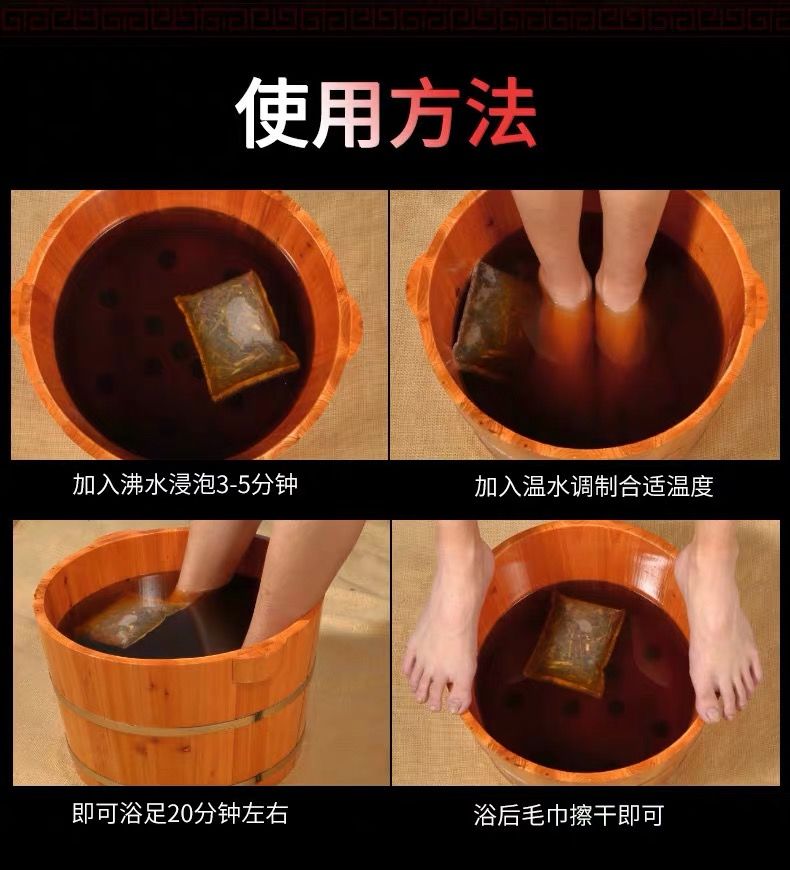 使用方法

加入沸水浸泡3-5分钟

加入温水调制合适温度

即可浴足20分钟左右

浴后毛巾擦干即可