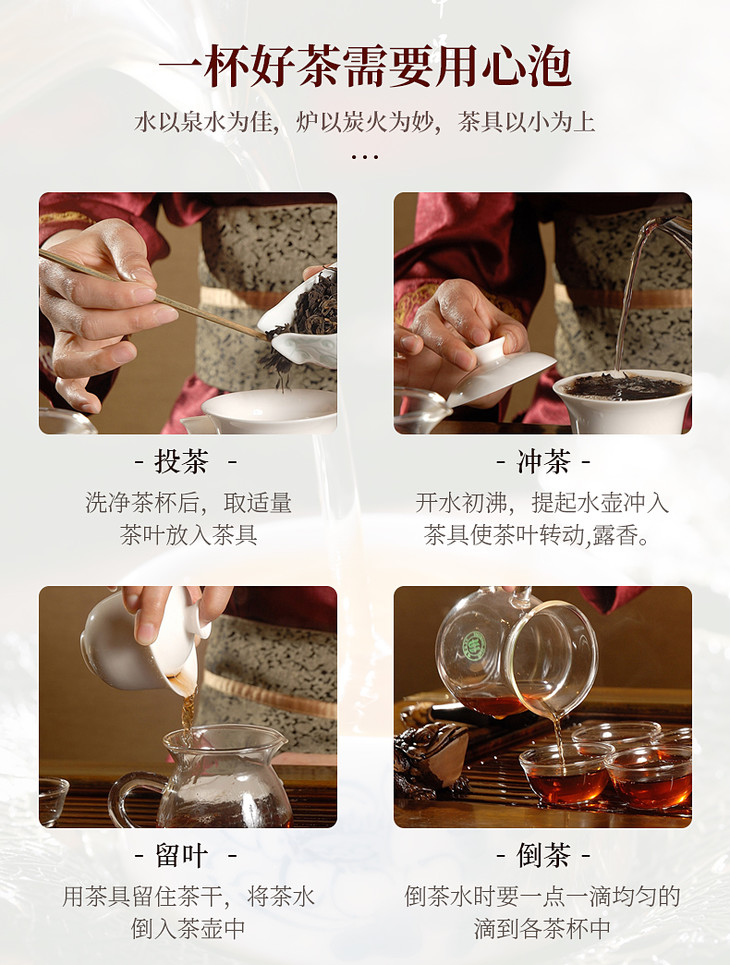 一杯好茶需要用心泡

水以泉水为佳，炉以炭火为妙，茶具以小为上

…

- 投茶 -

洗净茶杯后，取适量茶叶放入茶具

- 冲茶 -

开水初沸，提起水壶冲入茶具使茶叶转动,露香。

- 留叶 -

用茶具留住茶干，将茶水倒入茶壶中

- 倒茶 -

倒茶水时要一点一滴均匀的滴到各茶杯中