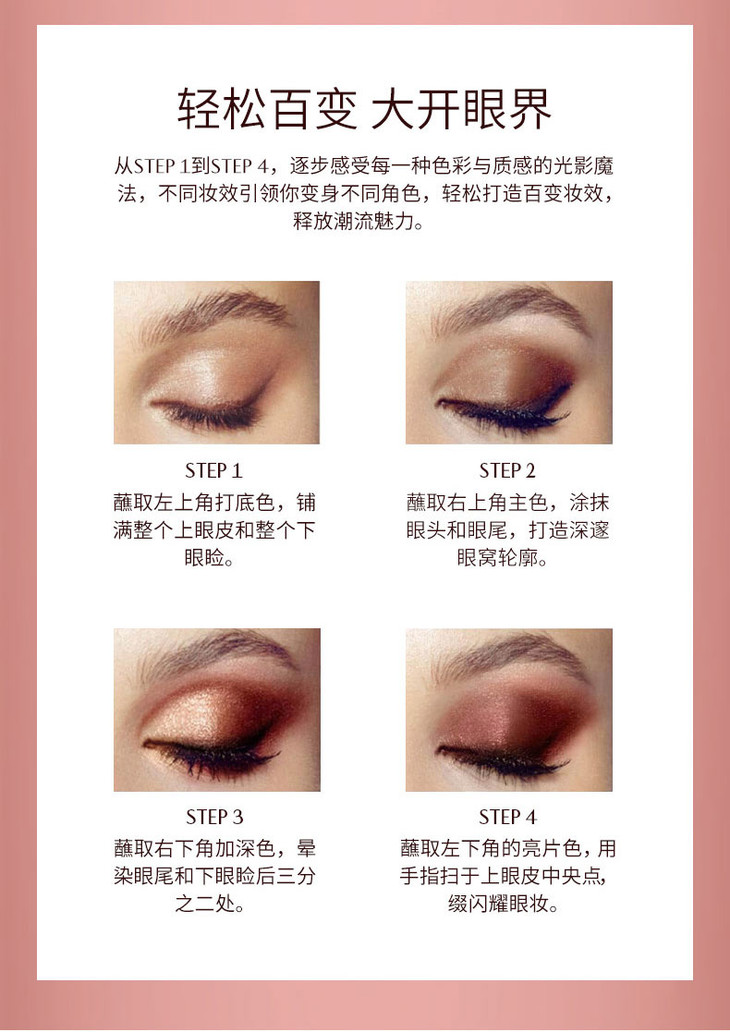 轻松百变 大开眼界

从STEP 1到STEP 4，逐步感受每一种色彩与质感的光影魔法，不同妆效引领你变身不同角色，轻松打造百变妆效，释放潮流魅力。

STEP 1
蘸取左上角打底色，铺满整个上眼皮和整个下眼睑。

STEP 2
蘸取右上角主色，涂抹眼头和眼尾，打造深邃眼窝轮廓。

STEP 3
蘸取右下角加深色，晕染眼尾和下眼睑后三分之二处。

STEP 4
蘸取左下角的亮片色，用手指扫于上眼皮中央点，缀闪耀眼妆。