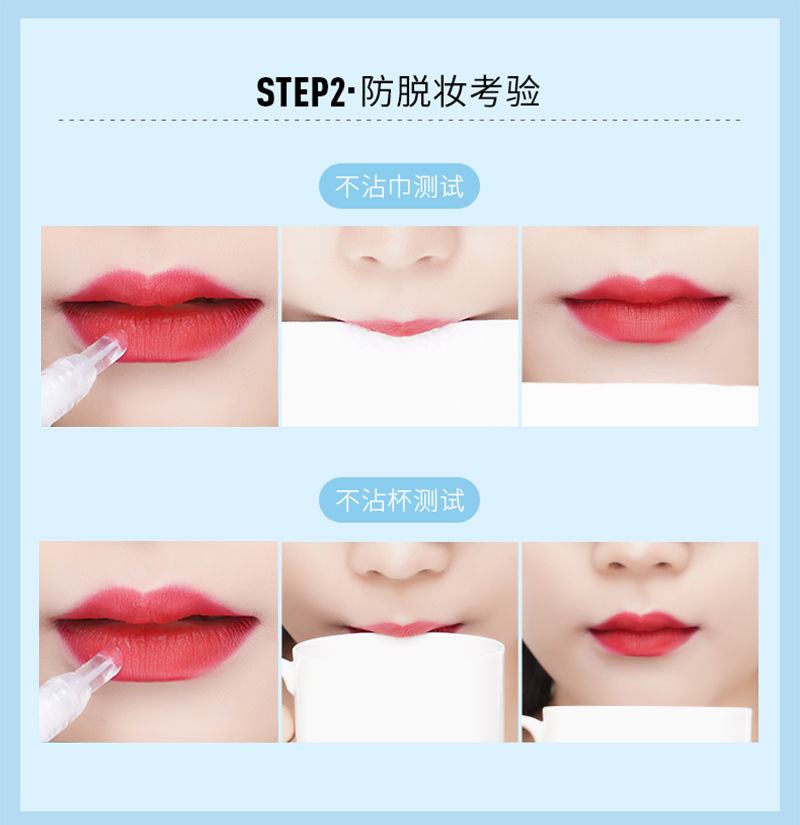 STEP2·防脱妆考验

不沾巾测试

不沾杯测试