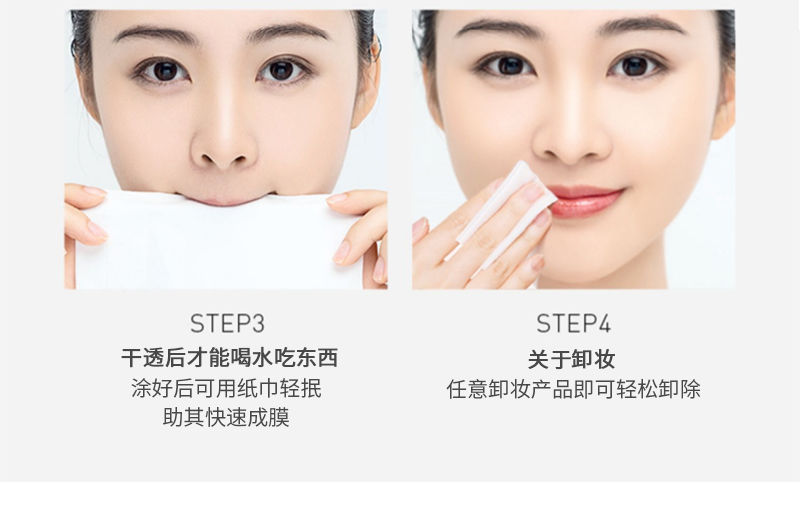 STEP3
干透后才能喝水吃东西
涂好后可用纸巾轻抿
助其快速成膜

STEP4
关于卸妆
任意卸妆产品即可轻松卸除