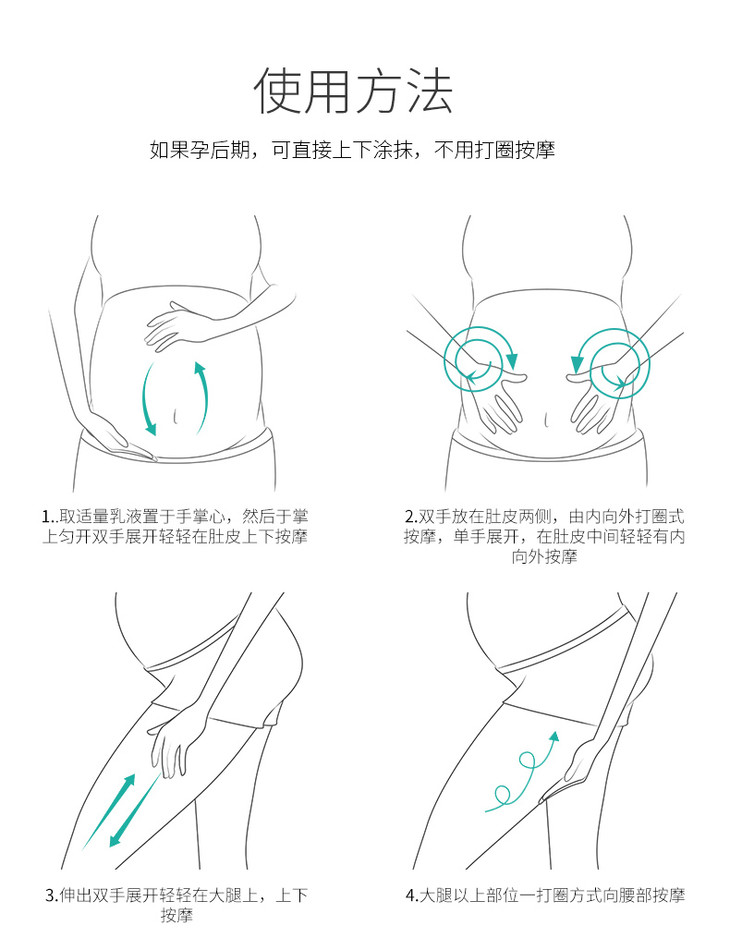 使用方法

如果孕后期，可直接上下涂抹，不用打圈按摩

1..取适量乳液置于手掌心，然后于掌上匀开双手展开轻轻在肚皮上下按摩

2.双手放在肚皮两侧，由内向外打圈式按摩，单手展开，在肚皮中间轻轻有内向外按摩

3.伸出双手展开轻轻在大腿上，上下按摩

4.大腿以上部位一打圈方式向腰部按摩