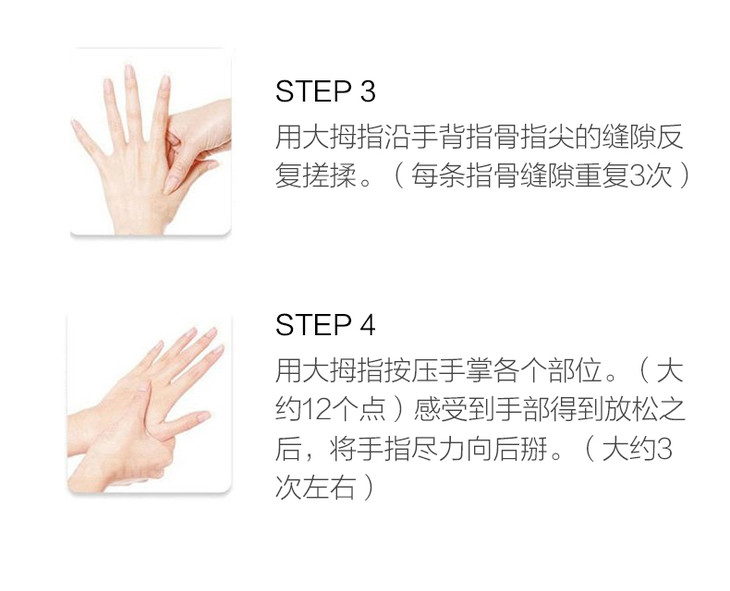 STEP 3
用大拇指沿手背指骨指尖的缝隙反复搓揉。（每条指骨缝隙重复3次）

STEP 4
用大拇指按压手掌各个部位。（大约12个点）感受到手部得到放松之后，将手指尽力向后掰。（大约3次左右）