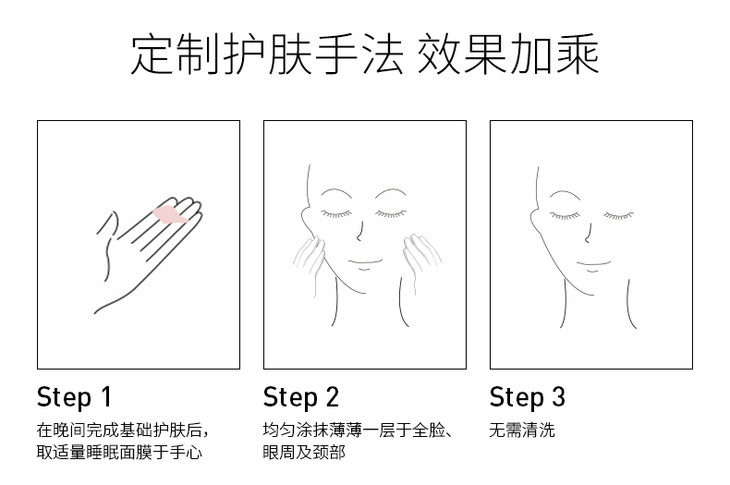 定制护肤手法 效果加乘

Step 1
在晚间完成基础护肤后，取适量睡眠面膜于手心

Step 2
均匀涂抹薄薄一层于全脸、眼周及颈部

Step 3
无需清洗