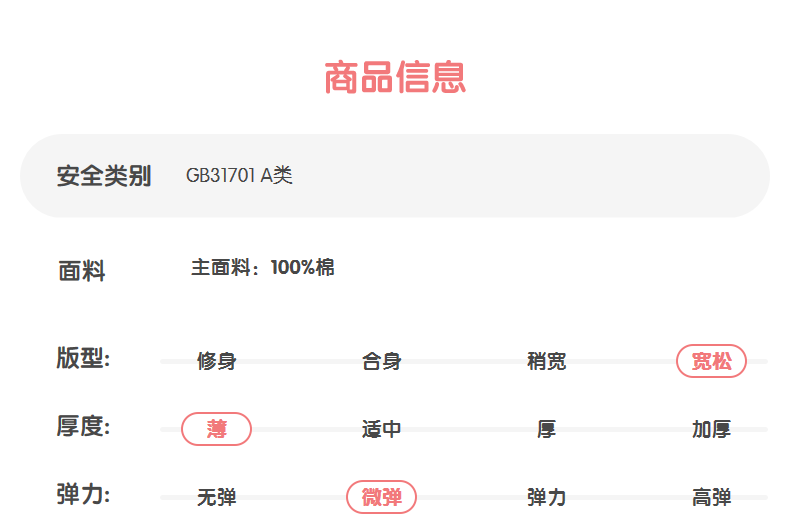 商品信息

安全类别 GB31701 A类

面料 主面料：100%棉

版型: 修身 合身 稍宽 宽松

厚度: 薄 适中 厚 加厚

弹力: 无弹 微弹 弹力 高弹