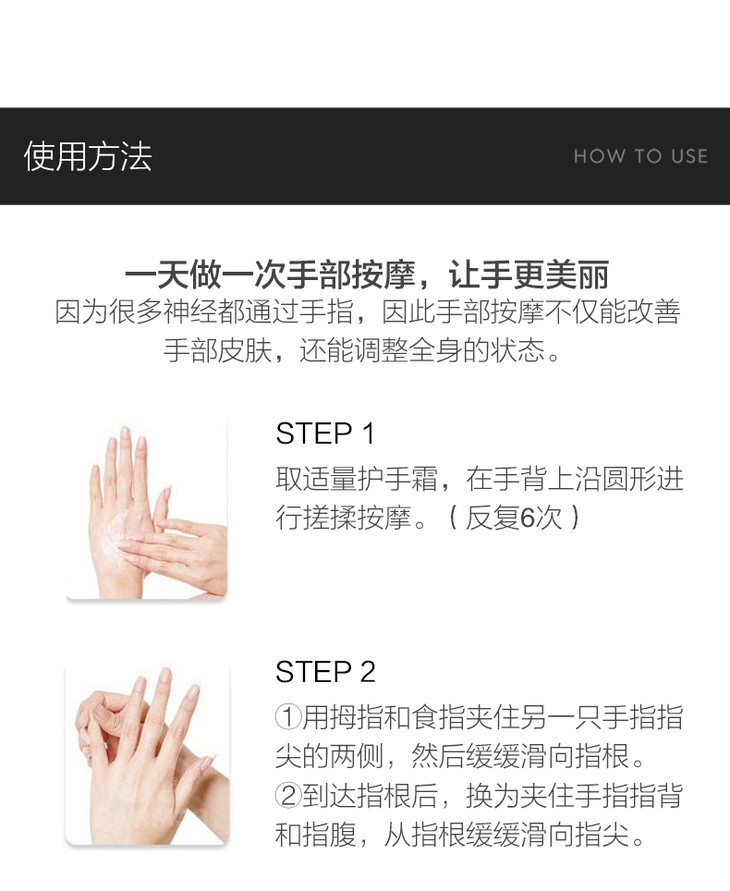 使用方法

HOW TO USE

一天做一次手部按摩，让手更美丽

因为很多神经都通过手指，因此手部按摩不仅能改善手部皮肤，还能调整全身的状态。

STEP 1

取适量护手霜，在手背上沿圆形进行搓揉按摩。（反复6次）

STEP 2

①用拇指和食指夹住另一只手指指尖的两侧，然后缓缓滑向指根。
②到达指根后，换为夹住手指指背和指腹，从指根缓缓滑向指尖。