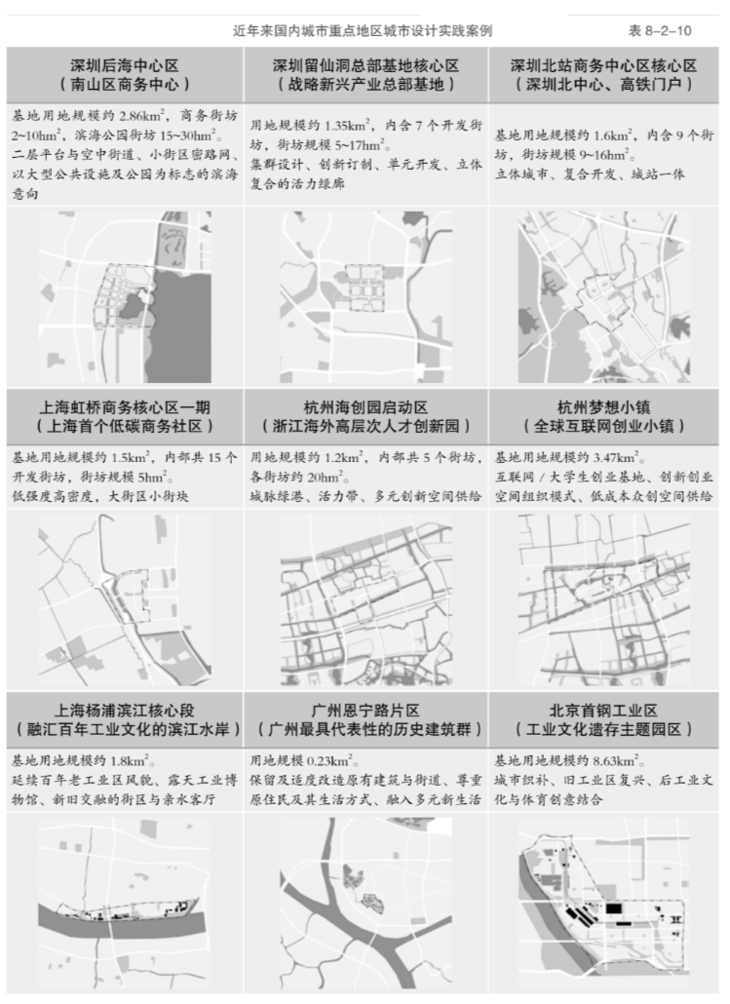 近年来国内城市重点地区城市设计实践案例

表 8-2-10

| 深圳后海中心区（南山区商务中心） | 深圳留仙洞总部基地核心区（战略新兴产业总部基地） | 深圳北站商务中心区核心区（深圳北中心、高铁门户） |
|---|---|---|
| 基地用地规模约 $2.86km^2$，商务街坊 $2\sim10hm^2$，滨海公园街坊 $15\sim30hm^2$。二层平台与空中街道、小街区密路网、以大型公共设施及公园为标志的滨海意向 | 用地规模约 $1.35km^2$，内含 7 个开发街坊，街坊规模 $5\sim17hm^2$。集群设计、创新订制、单元开发、立体复合的活力绿廊 | 基地用地规模约 $1.6km^2$，内含 9 个街坊，街坊规模 $9\sim16hm^2$。立体城市、复合开发、城站一体 |
| 上海虹桥商务核心区一期（上海首个低碳商务社区） | 杭州海创园启动区（浙江海外高层次人才创新园） | 杭州梦想小镇（全球互联网创业小镇） |
| 基地用地规模约 $1.5km^2$，内部共 15 个开发街坊，街坊规模 $5hm^2$。低强度高密度，大街区小街块 | 用地规模约 $1.2km^2$，内部共 5 个街坊，各街坊约 $20hm^2$。城脉绿港、活力带、多元创新空间供给 | 基地用地规模约 $3.47km^2$。互联网 / 大学生创业基地、创新创业空间组织模式、低成本众创空间供给 |
| 上海杨浦滨江核心段（融汇百年工业文化的滨江水岸） | 广州恩宁路片区（广州最具代表性的历史建筑群） | 北京首钢工业区（工业文化遗存主题园区） |
| 基地用地规模约 $1.8km^2$。延续百年老工业区风貌、露天工业博物馆、新旧交融的街区与亲水客厅 | 用地规模 $0.23km^2$。保留及适度改造原有建筑与街道、尊重原住民及其生活方式、融入多元新生活 | 基地用地规模约 $8.63km^2$。城市织补、旧工业区复兴、后工业文化与体育创意结合 |