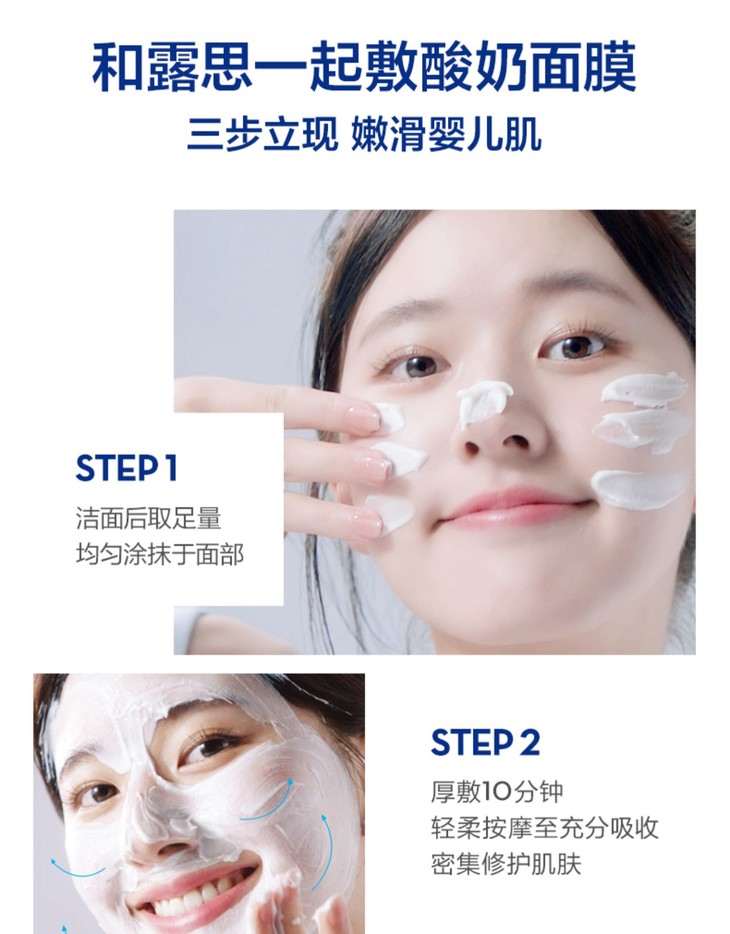 和露思一起敷酸奶面膜
三步立现 嫩滑婴儿肌

STEP 1
洁面后取足量
均匀涂抹于面部

STEP 2
厚敷10分钟
轻柔按摩至充分吸收
密集修护肌肤