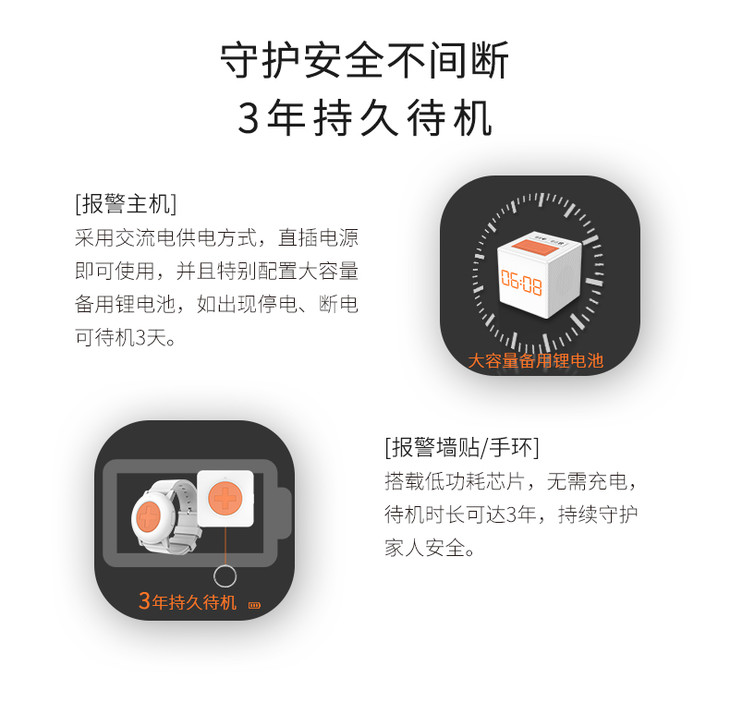 守护安全不间断
3年持久待机

[报警主机]
采用交流电供电方式，直插电源即可使用，并且特别配置大容量备用锂电池，如出现停电、断电可待机3天。

06:08

大容量备用锂电池

3年持久待机

[报警墙贴/手环]
搭载低功耗芯片，无需充电，待机时长可达3年，持续守护家人安全。