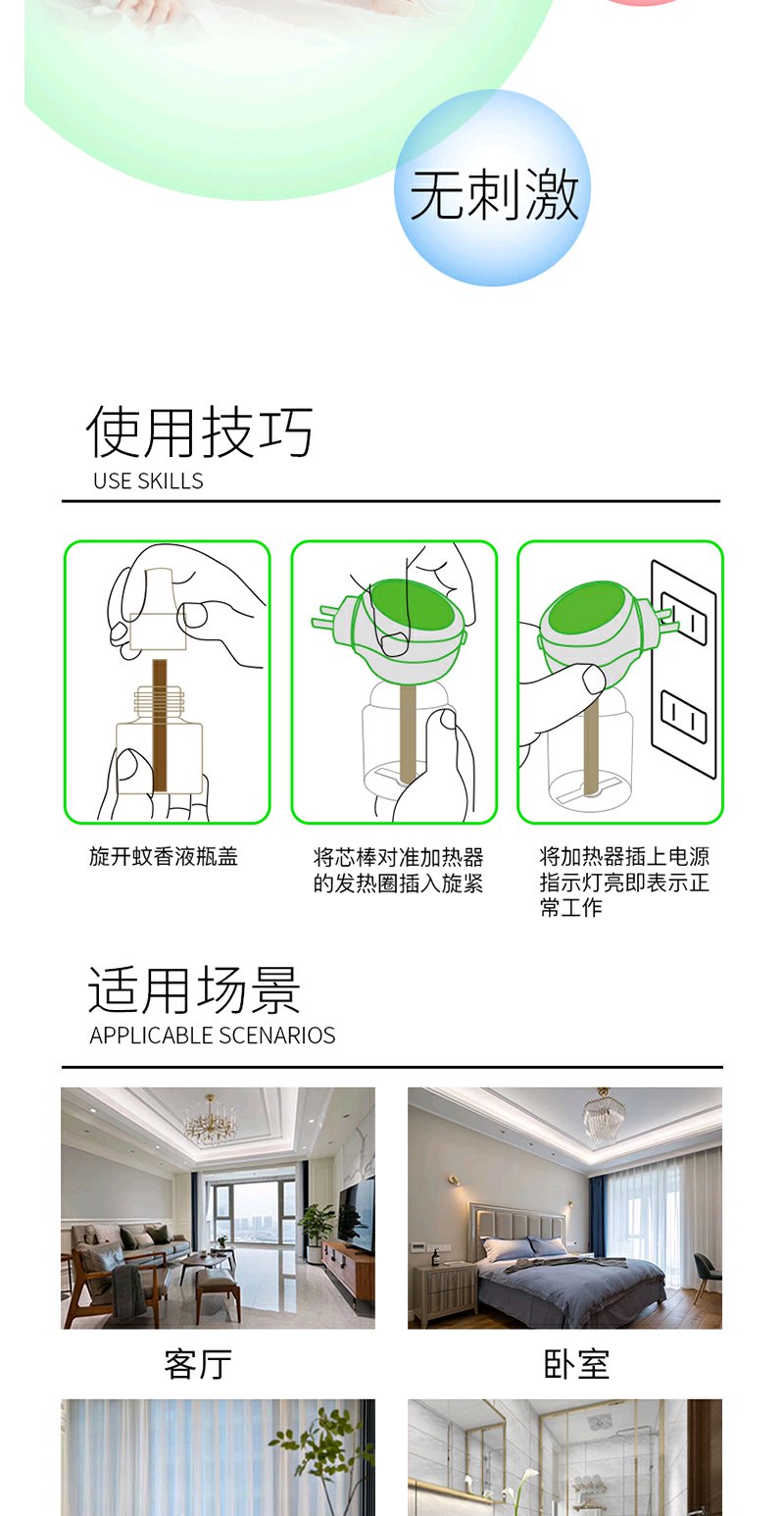 无刺激

使用技巧
USE SKILLS

旋开蚊香液瓶盖

将芯棒对准加热器的发热圈插入旋紧

将加热器插上电源指示灯亮即表示正常工作

适用场景
APPLICABLE SCENARIOS

客厅

卧室