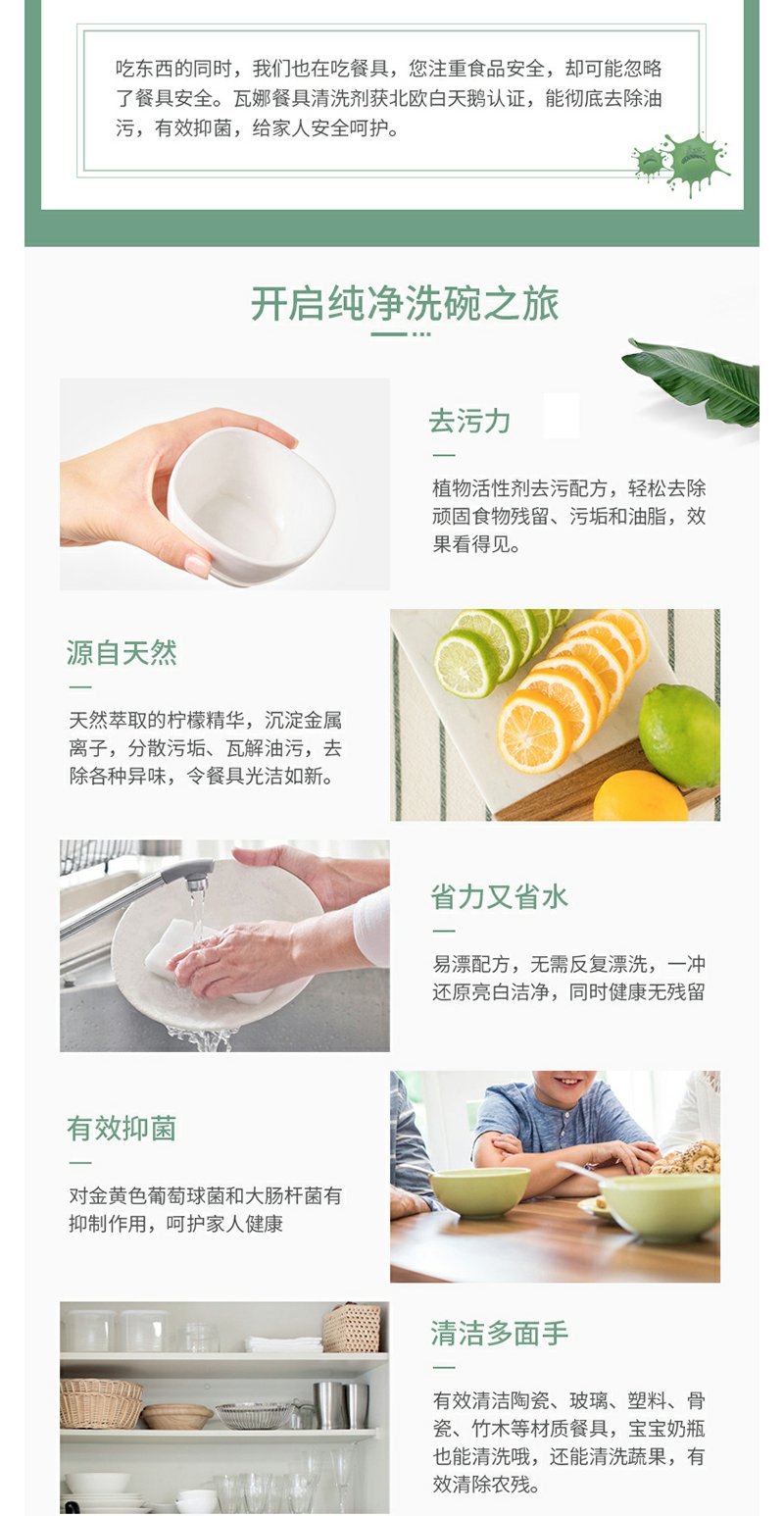 吃东西的同时，我们也在吃餐具，您注重食品安全，却可能忽略了餐具安全。瓦娜餐具清洗剂获北欧白天鹅认证，能彻底去除油污，有效抑菌，给家人安全呵护。

开启纯净洗碗之旅

去污力

植物活性剂去污配方，轻松去除顽固食物残留、污垢和油脂，效果看得见。

源自天然

天然萃取的柠檬精华，沉淀金属离子，分散污垢、瓦解油污，去除各种异味，令餐具光洁如新。

省力又省水

易漂配方，无需反复漂洗，一冲还原亮白洁净，同时健康无残留

有效抑菌

对金黄色葡萄球菌和大肠杆菌有抑制作用，呵护家人健康

清洁多面手

有效清洁陶瓷、玻璃、塑料、骨瓷、竹木等材质餐具，宝宝奶瓶也能清洗哦，还能清洗蔬果，有效清除农残。