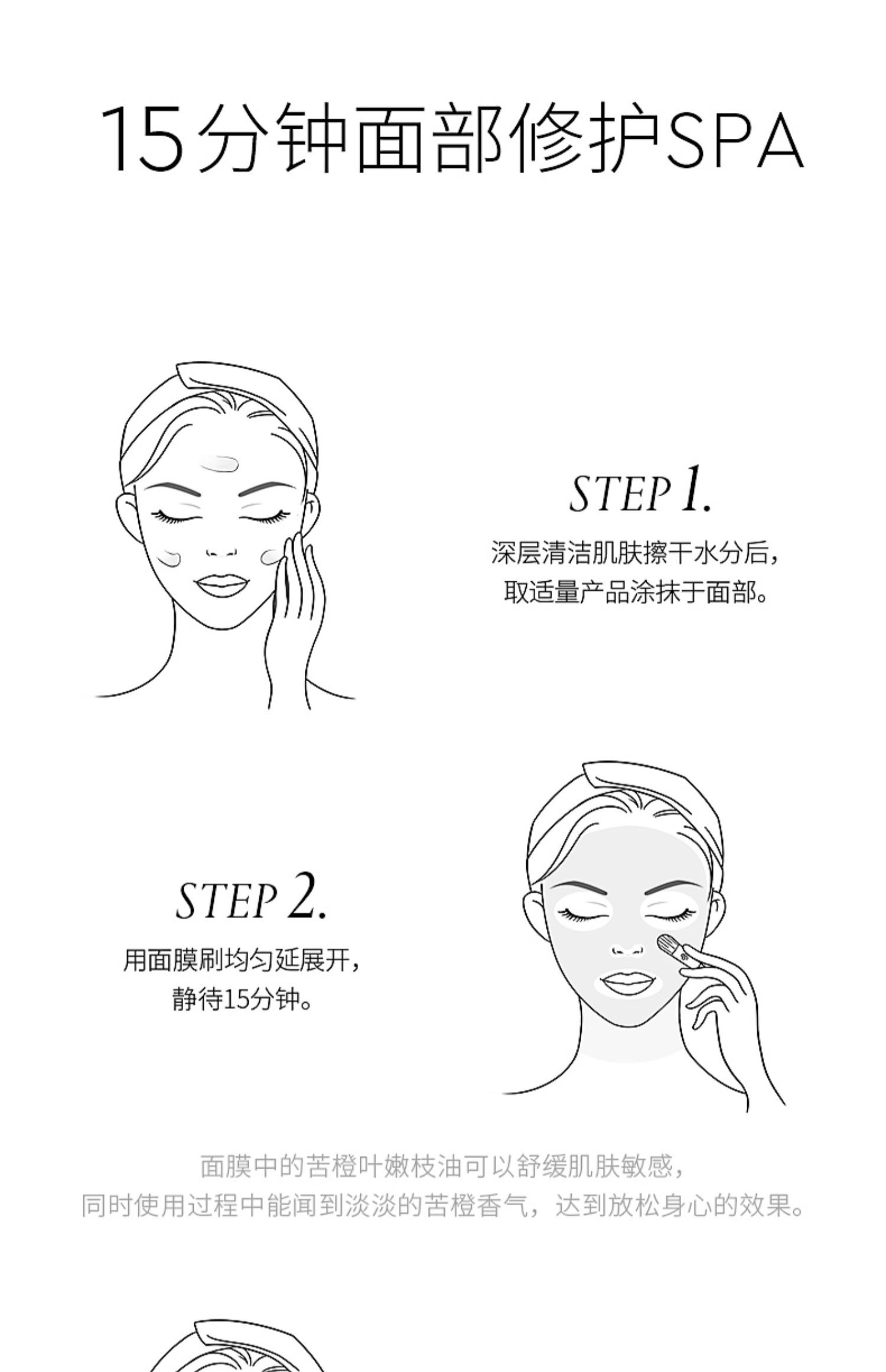 15分钟面部修护SPA

STEP 1.

深层清洁肌肤擦干水分后，
取适量产品涂抹于面部。

STEP 2.

用面膜刷均匀延展开，
静待15分钟。

面膜中的苦橙叶嫩枝油可以舒缓肌肤敏感，
同时使用过程中能闻到淡淡的苦橙香气，达到放松身心的效果。