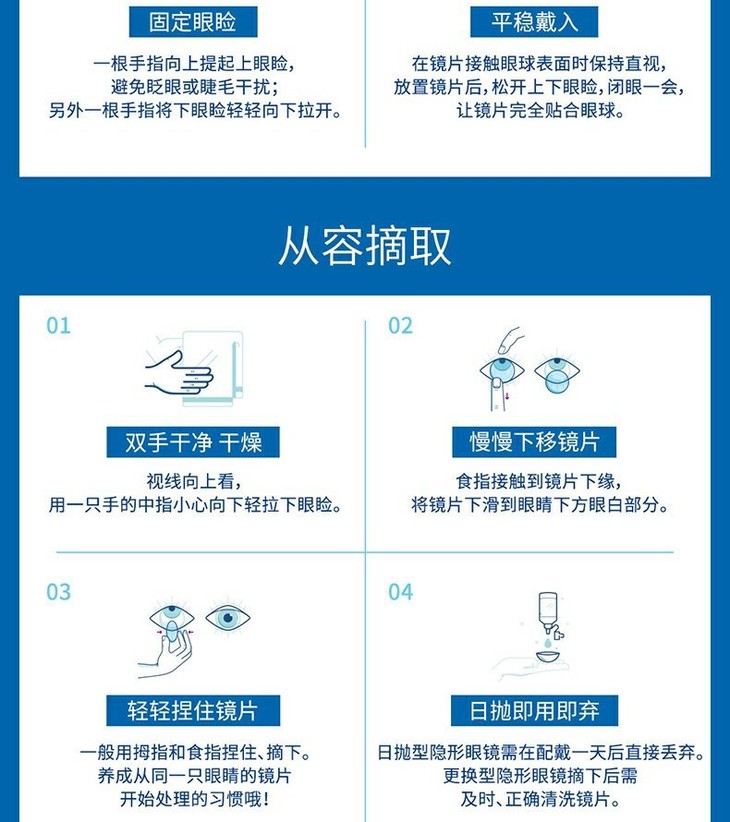 固定眼睑

一根手指向上提起上眼睑，避免眨眼或睫毛干扰；另外一根手指将下眼睑轻轻向下拉开。

平稳戴入

在镜片接触眼球表面时保持直视，放置镜片后，松开上下眼睑，闭眼一会，让镜片完全贴合眼球。

从容摘取

01

双手干净 干燥

视线向上看，用一只手的中指小心向下轻拉下眼睑。

02

慢慢下移镜片

食指接触到镜片下缘，将镜片下滑到眼睛下方眼白部分。

03

轻轻捏住镜片

一般用拇指和食指捏住、摘下。养成从同一只眼睛的镜片开始处理的习惯哦！

04

日抛即用即弃

日抛型隐形眼镜需在配戴一天后直接丢弃。更换型隐形眼镜摘下后需及时、正确清洗镜片。