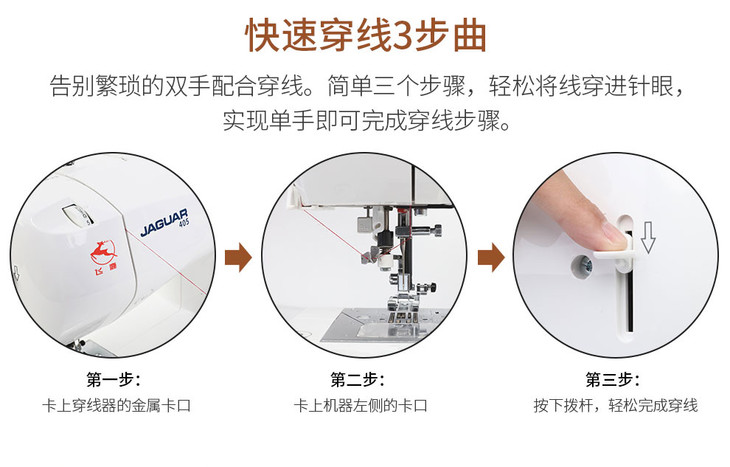 快速穿线3步曲

告别繁琐的双手配合穿线。简单三个步骤，轻松将线穿进针眼，实现单手即可完成穿线步骤。

JAGUAR 405

飞鹿

第一步：
卡上穿线器的金属卡口

第二步：
卡上机器左侧的卡口

第三步：
按下拨杆，轻松完成穿线