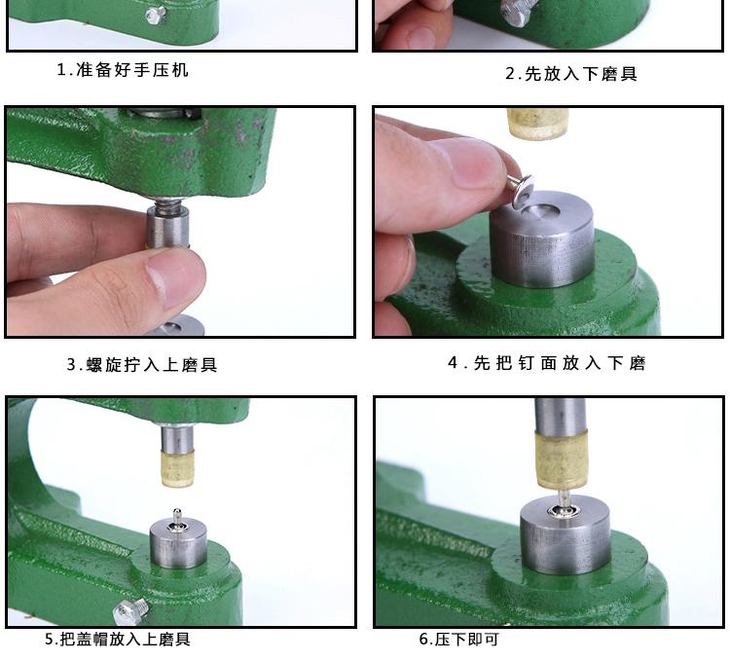 1.准备好手压机

2.先放入下磨具

3.螺旋拧入上磨具

4.先把钉面放入下磨

5.把盖帽放入上磨具

6.压下即可