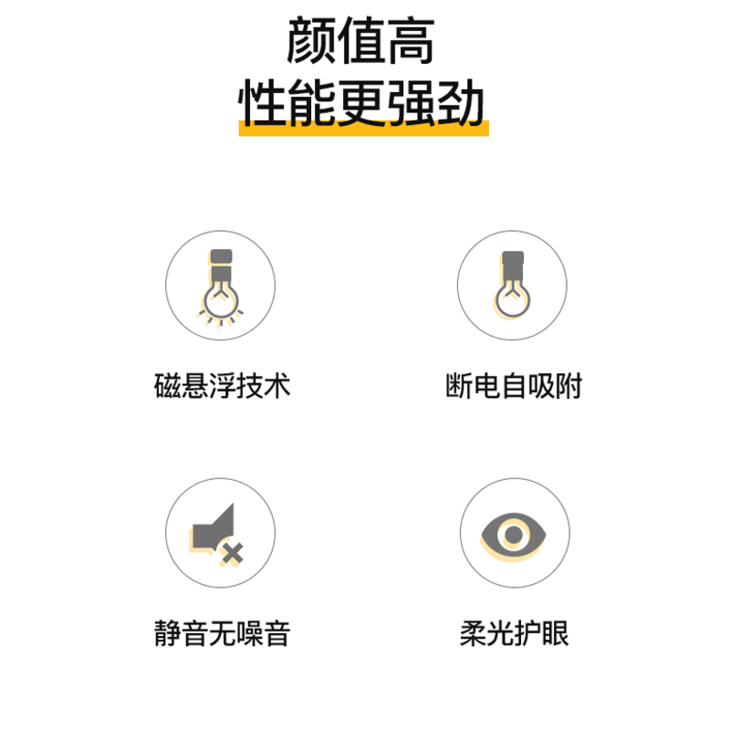 颜值高
性能更强劲

磁悬浮技术

断电自吸附

静音无噪音

柔光护眼