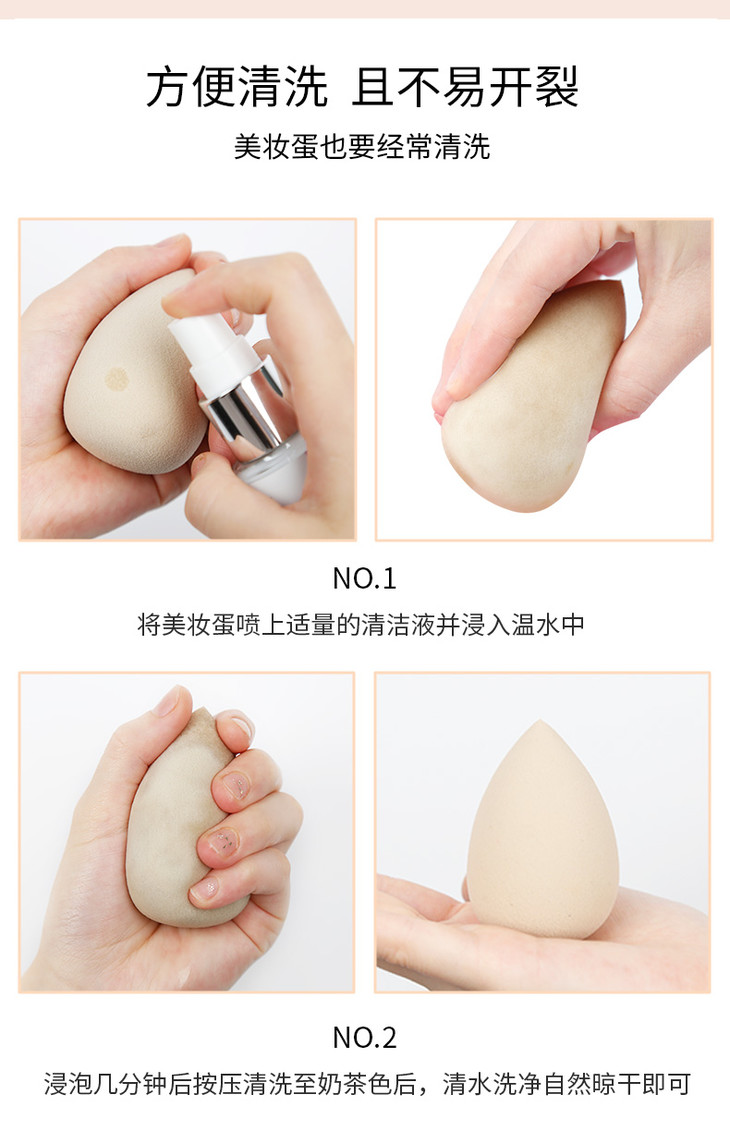 方便清洗 且不易开裂

美妆蛋也要经常清洗

NO.1

将美妆蛋喷上适量的清洁液并浸入温水中

NO.2

浸泡几分钟后按压清洗至奶茶色后，清水洗净自然晾干即可