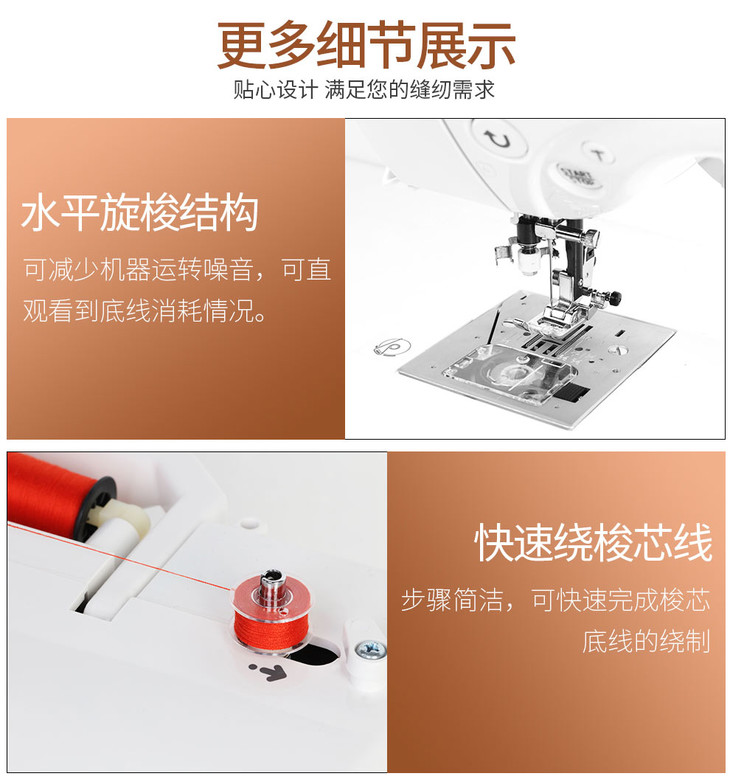 更多细节展示
贴心设计 满足您的缝纫需求

水平旋梭结构
可减少机器运转噪音，可直观看到底线消耗情况。

START STOP

快速绕梭芯线
步骤简洁，可快速完成梭芯底线的绕制