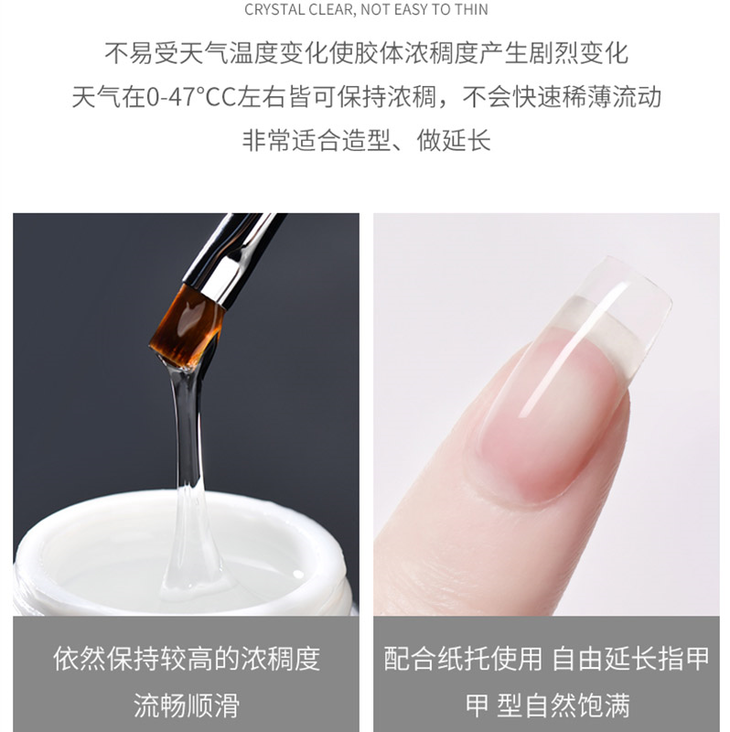 CRYSTAL CLEAR, NOT EASY TO THIN

不易受天气温度变化使胶体浓稠度产生剧烈变化
天气在0-47°CC左右皆可保持浓稠，不会快速稀薄流动
非常适合造型、做延长

依然保持较高的浓稠度
流畅顺滑

配合纸托使用 自由延长指甲
甲 型自然饱满