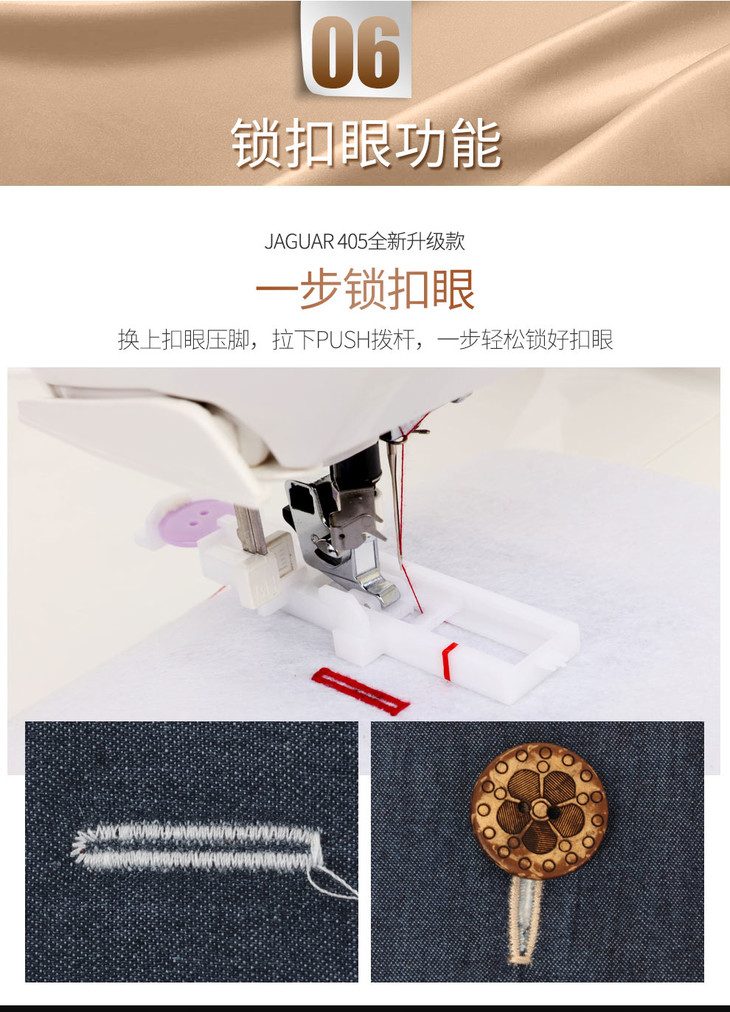 06

锁扣眼功能

JAGUAR 405全新升级款

一步锁扣眼

换上扣眼压脚，拉下PUSH拨杆，一步轻松锁好扣眼