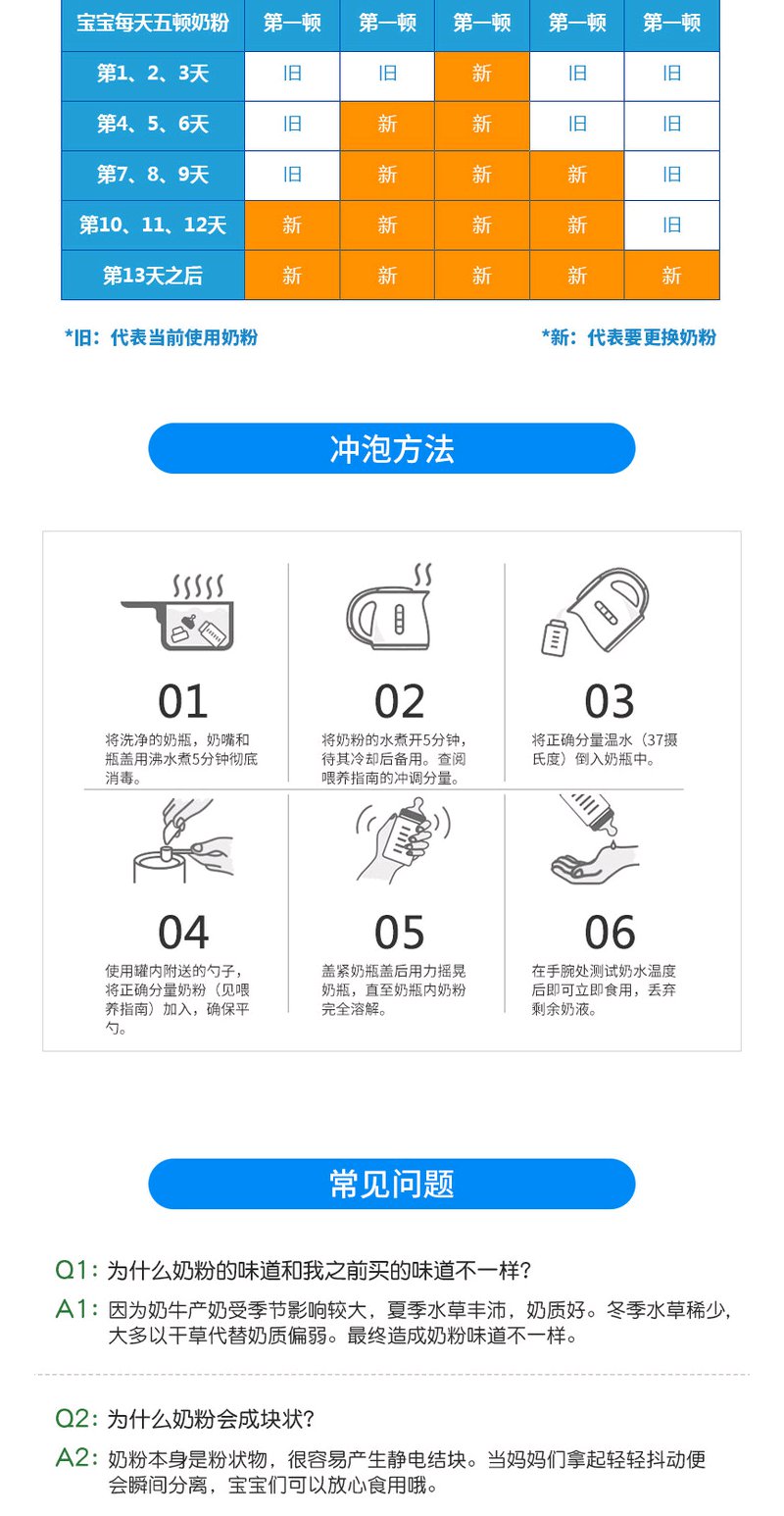 | 宝宝每天五顿奶粉 | 第一顿 | 第一顿 | 第一顿 | 第一顿 | 第一顿 |
|---|---|---|---|---|---|
| 第1、2、3天 | 旧 | 旧 | 新 | 旧 | 旧 |
| 第4、5、6天 | 旧 | 新 | 新 | 旧 | 旧 |
| 第7、8、9天 | 旧 | 新 | 新 | 新 | 旧 |
| 第10、11、12天 | 新 | 新 | 新 | 新 | 旧 |
| 第13天之后 | 新 | 新 | 新 | 新 | 新 |

*旧：代表当前使用奶粉

*新：代表要更换奶粉

冲泡方法

01
将洗净的奶瓶，奶嘴和瓶盖用沸水煮5分钟彻底消毒。

02
将奶粉的水煮开5分钟，待其冷却后备用。查阅喂养指南的冲调分量。

03
将正确分量温水（37摄氏度）倒入奶瓶中。

04
使用罐内附送的勺子，将正确分量奶粉（见喂养指南）加入，确保平勺。

05
盖紧奶瓶盖后用力摇晃奶瓶，直至奶瓶内奶粉完全溶解。

06
在手腕处测试奶水温度后即可立即食用，丢弃剩余奶液。

常见问题

Q1：为什么奶粉的味道和我之前买的味道不一样？
A1：因为奶牛产奶受季节影响较大，夏季水草丰沛，奶质好。冬季水草稀少，大多以干草代替奶质偏弱。最终造成奶粉味道不一样。

Q2：为什么奶粉会成块状？
A2：奶粉本身是粉状物，很容易产生静电结块。当妈妈们拿起轻轻抖动便会瞬间分离，宝宝们可以放心食用哦。