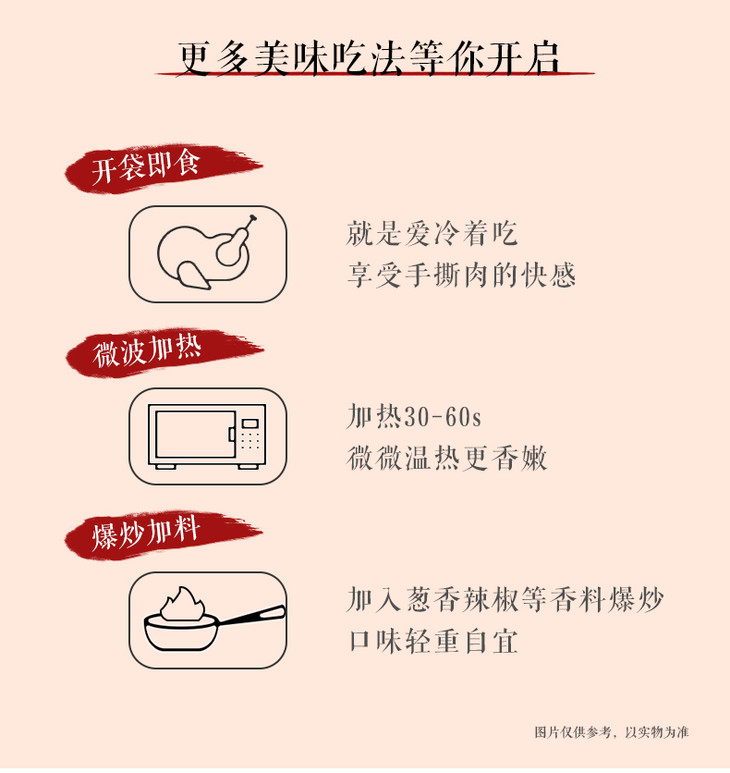 更多美味吃法等你开启

开袋即食

就是爱冷着吃
享受手撕肉的快感

微波加热

加热30-60s
微微温热更香嫩

爆炒加料

加入葱香辣椒等香料爆炒
口味轻重自宜

图片仅供参考，以实物为准