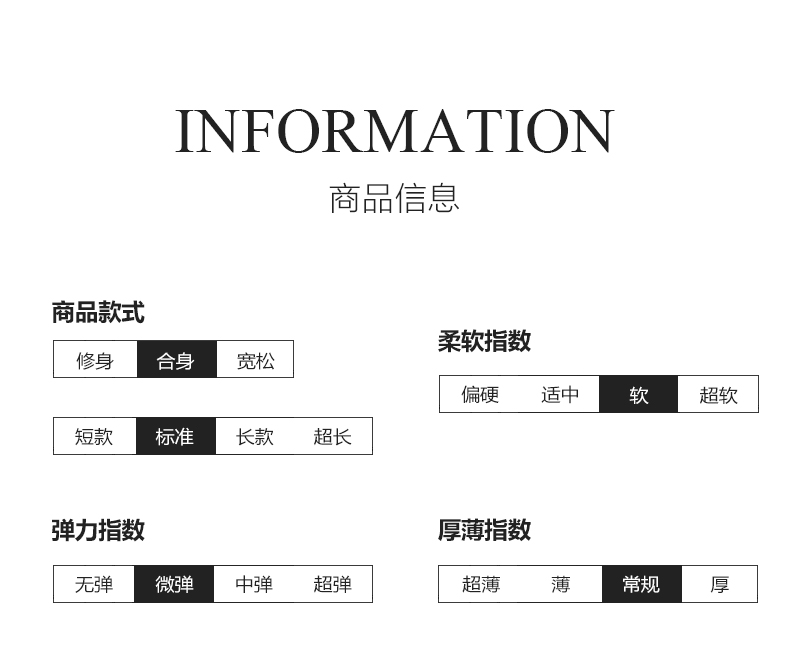 INFORMATION
商品信息

商品款式

修身 合身 宽松

短款 标准 长款 超长

弹力指数

无弹 微弹 中弹 超弹

柔软指数

偏硬 适中 软 超软

厚薄指数

超薄 薄 常规 厚