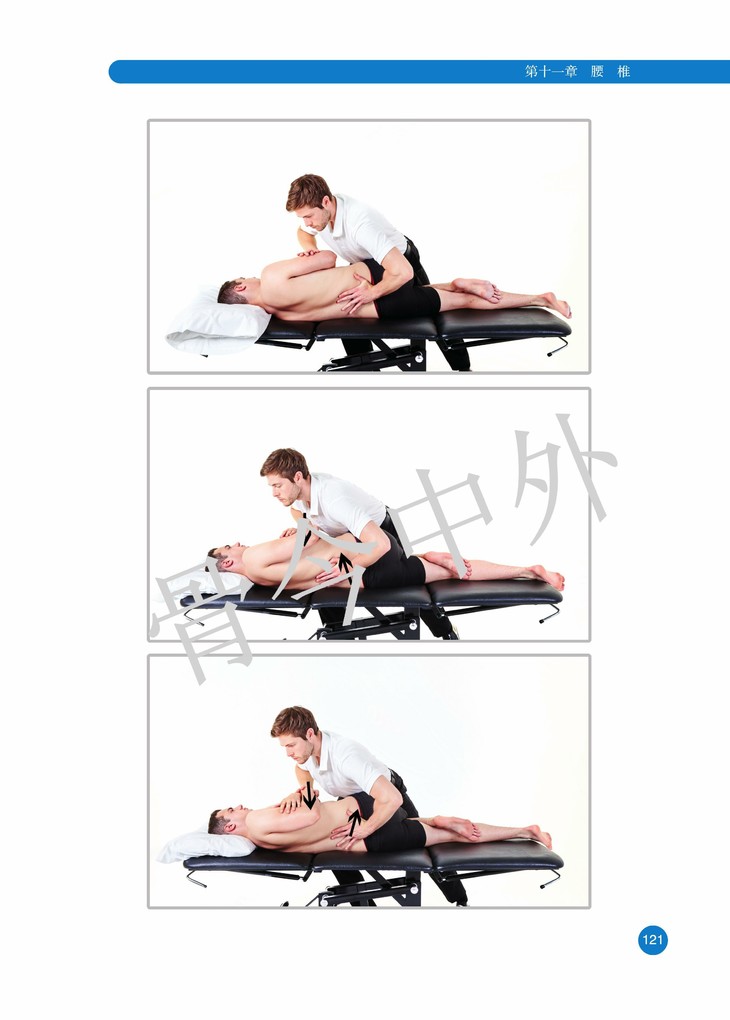 第十一章 腰 椎

骨今中外

121