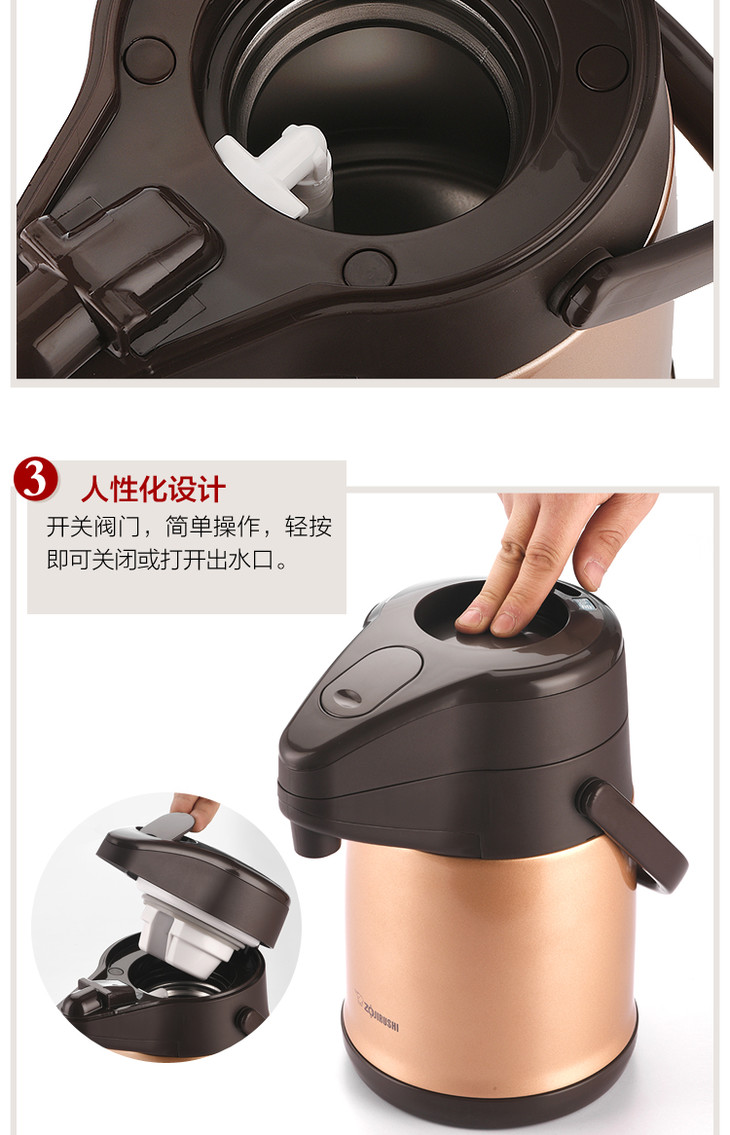 3 人性化设计

开关阀门，简单操作，轻按即可关闭或打开出水口。

ZOJIRUSHI