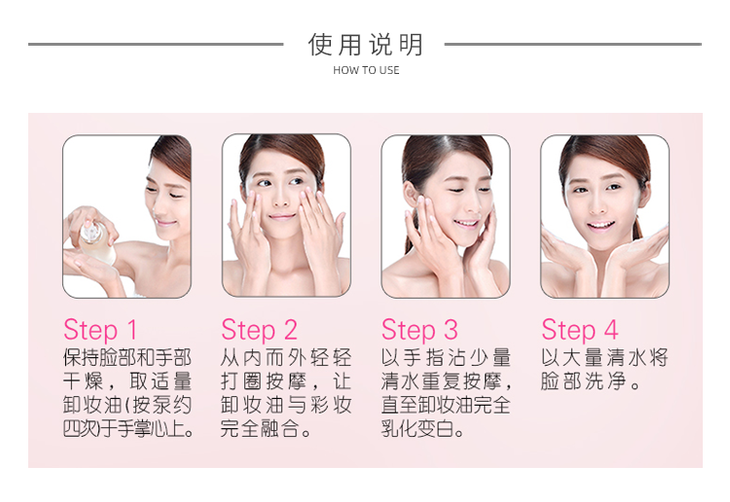 使用说明
HOW TO USE

Step 1
保持脸部和手部干燥，取适量卸妆油(按泵约四次)于手掌心上。

Step 2
从内而外轻轻打圈按摩，让卸妆油与彩妆完全融合。

Step 3
以手指沾少量清水重复按摩，直至卸妆油完全乳化变白。

Step 4
以大量清水将脸部洗净。